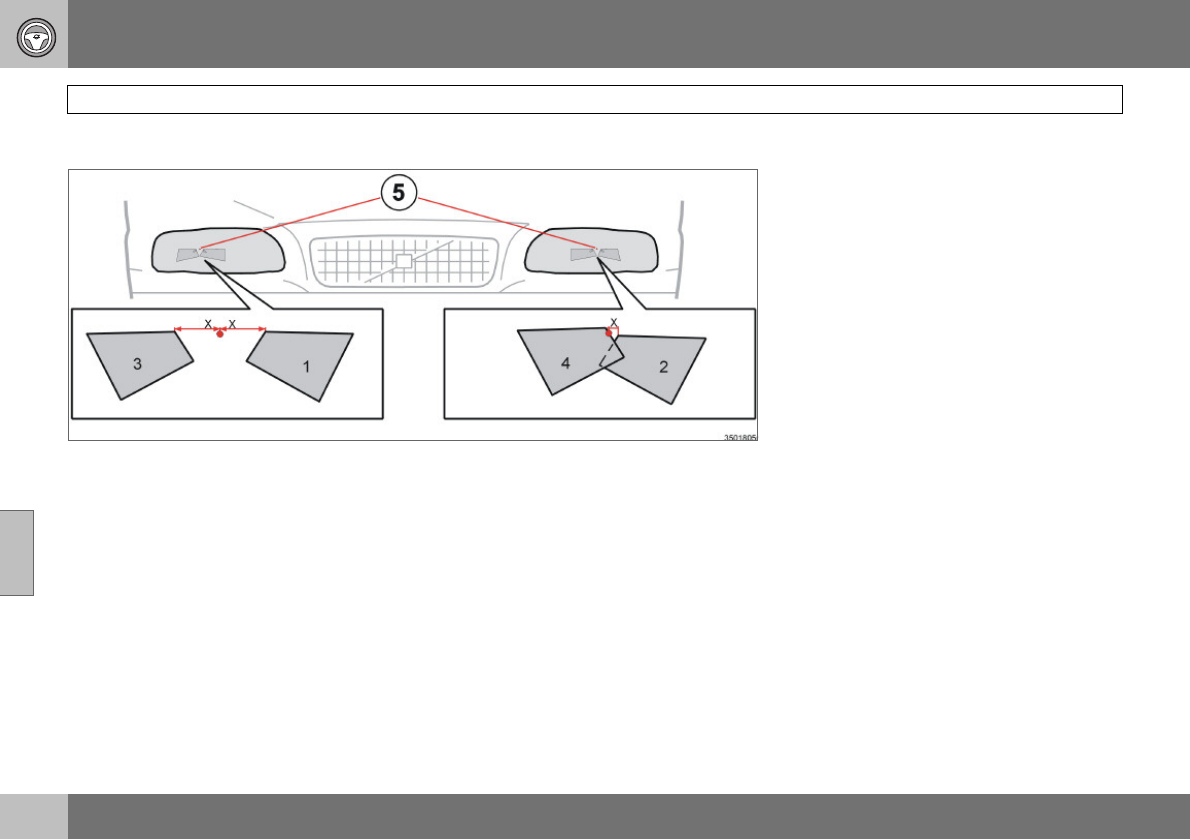 5

X X

3

1

X

4

2

3501805