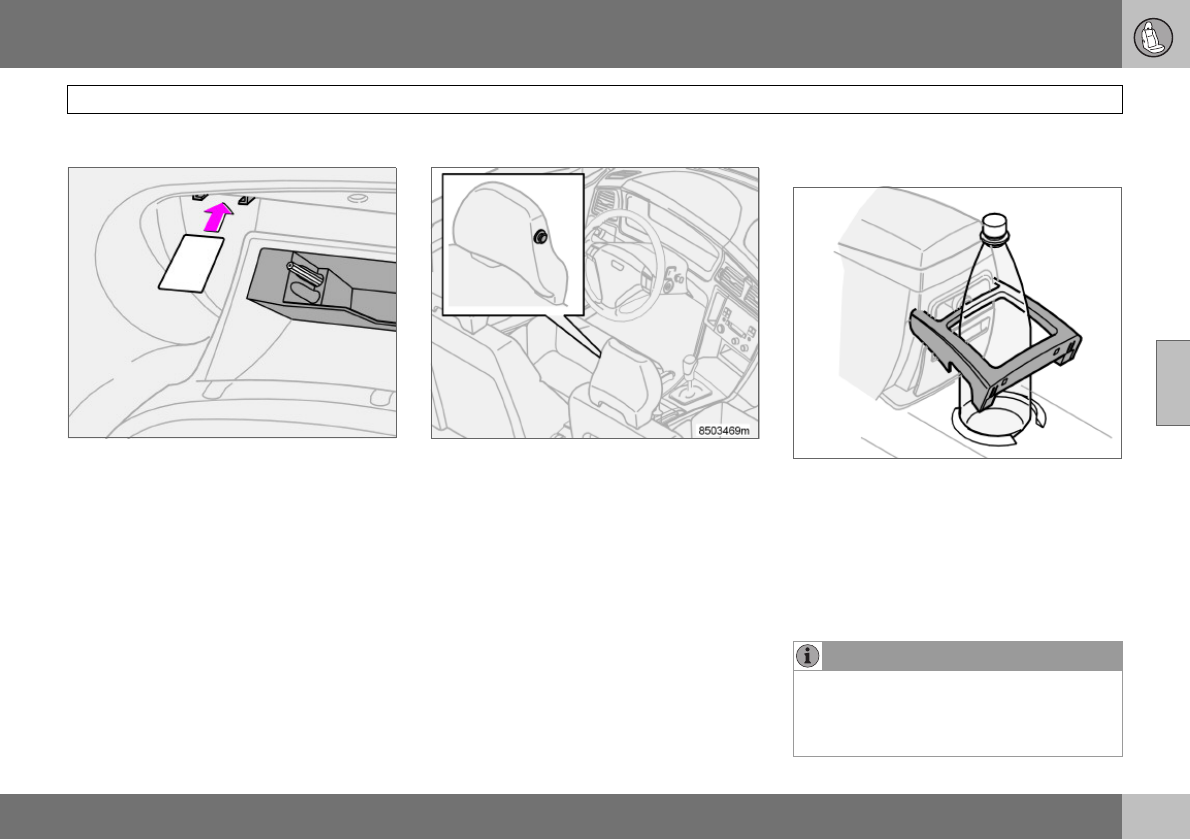 8503469m