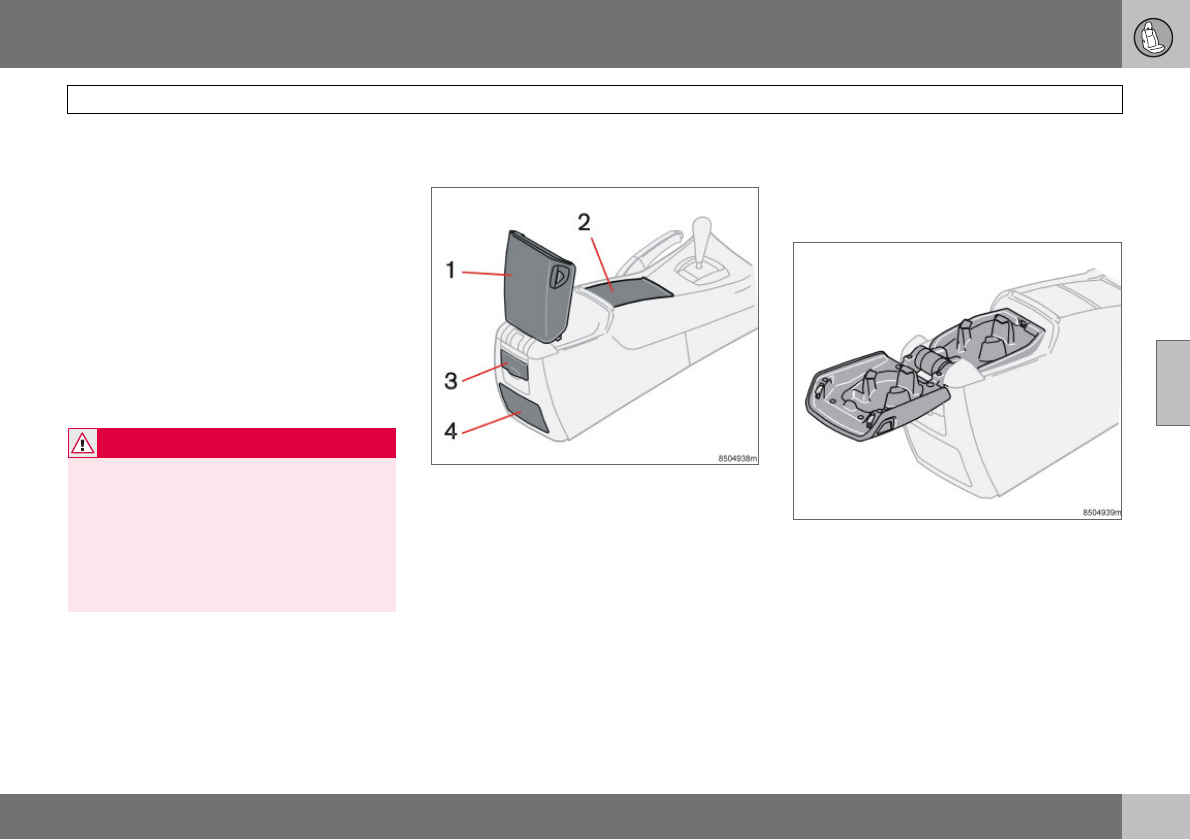 1

2

3

4

8504938m

8504939m