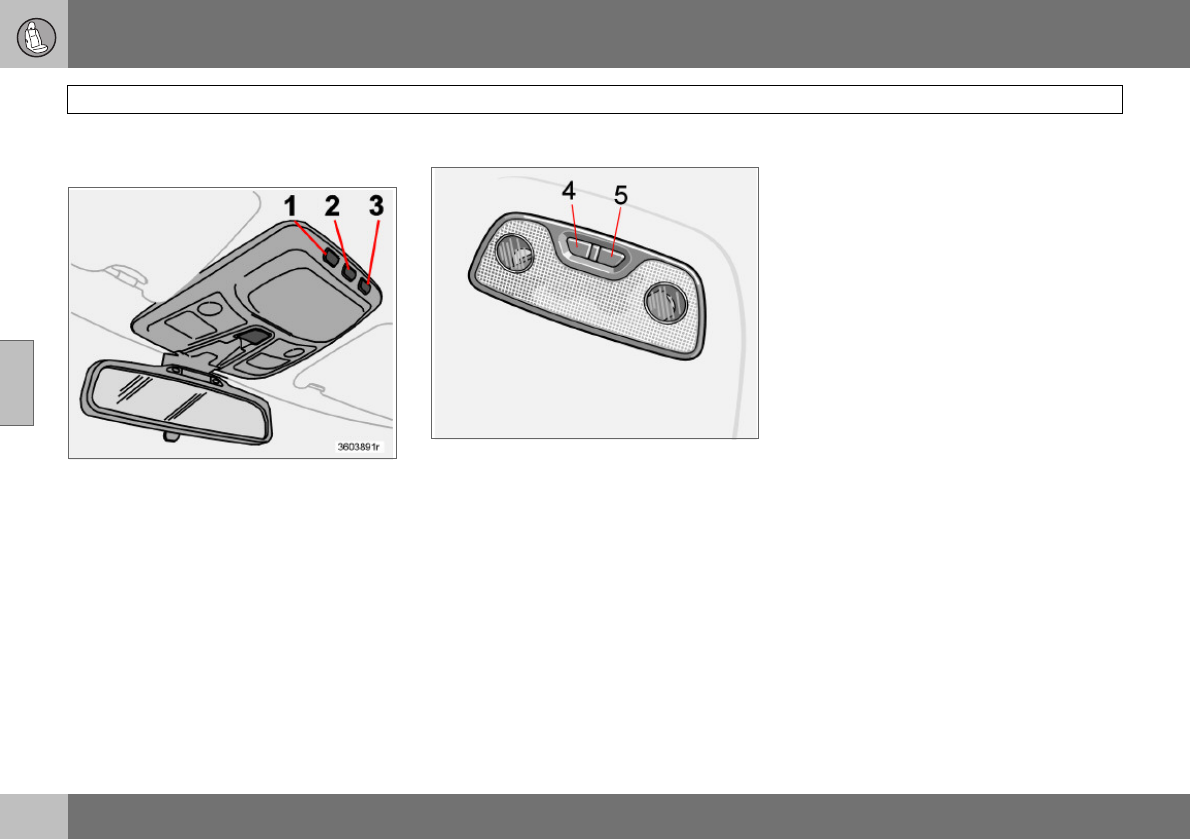 1 2 3

3603891r

4 5