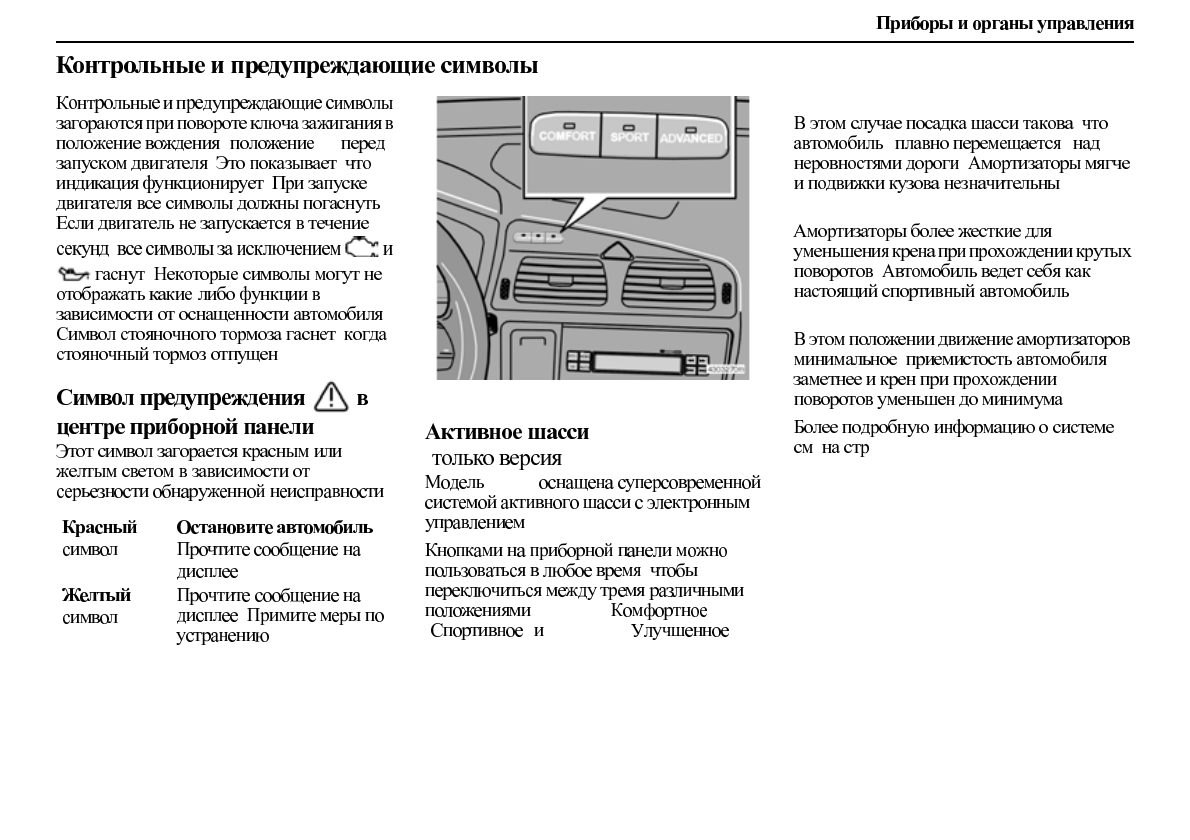 Приборы и органы управления

Контрольные и предупреждающие символы

Контрольные и предупреждающие символы загораются при повороте ключа зажигания в положение вождения положение перед запуском двигателя Это показывает что индикация функционирует При запуске двигателя все символы должны погаснуть Если двигатель не запускается в течение секунд все символы за исключением и гаснут Некоторые символы могут не отображать какие либо функции в зависимости от оснащенности автомобиля Символ стояночного тормоза гаснет когда стояночный тормоз отпущен

Символ предупреждения в центре приборной панели

Этот символ загорается красным или желтым светом в зависимости от серьезности обнаруженной неисправности

| Красный символ | Остановите автомобиль Прочтите сообщение на дисплее |
|---|---|
| Желтый символ | Прочтите сообщение на дисплее Примите меры по устранению |

COMFORT SPORT ADVANCED

Активное шасси

только версия

Модель оснащена суперсовременной системой активного шасси с электронным управлением

Кнопками на приборной панели можно пользоваться в любое время чтобы переключиться между тремя различными положениями Комфортное Спортивное и Улучшенное

В этом случае посадка шасси такова что автомобиль плавно перемещается над неровностями дороги Амортизаторы мягче и подвижки кузова незначительны

Амортизаторы более жесткие для уменьшения крена при прохождении крутых поворотов Автомобиль ведет себя как настоящий спортивный автомобиль

В этом положении движение амортизаторов минимальное приемистость автомобиля заметнее и крен при прохождении поворотов уменьшен до минимума

Более подробную информацию о системе см на стр