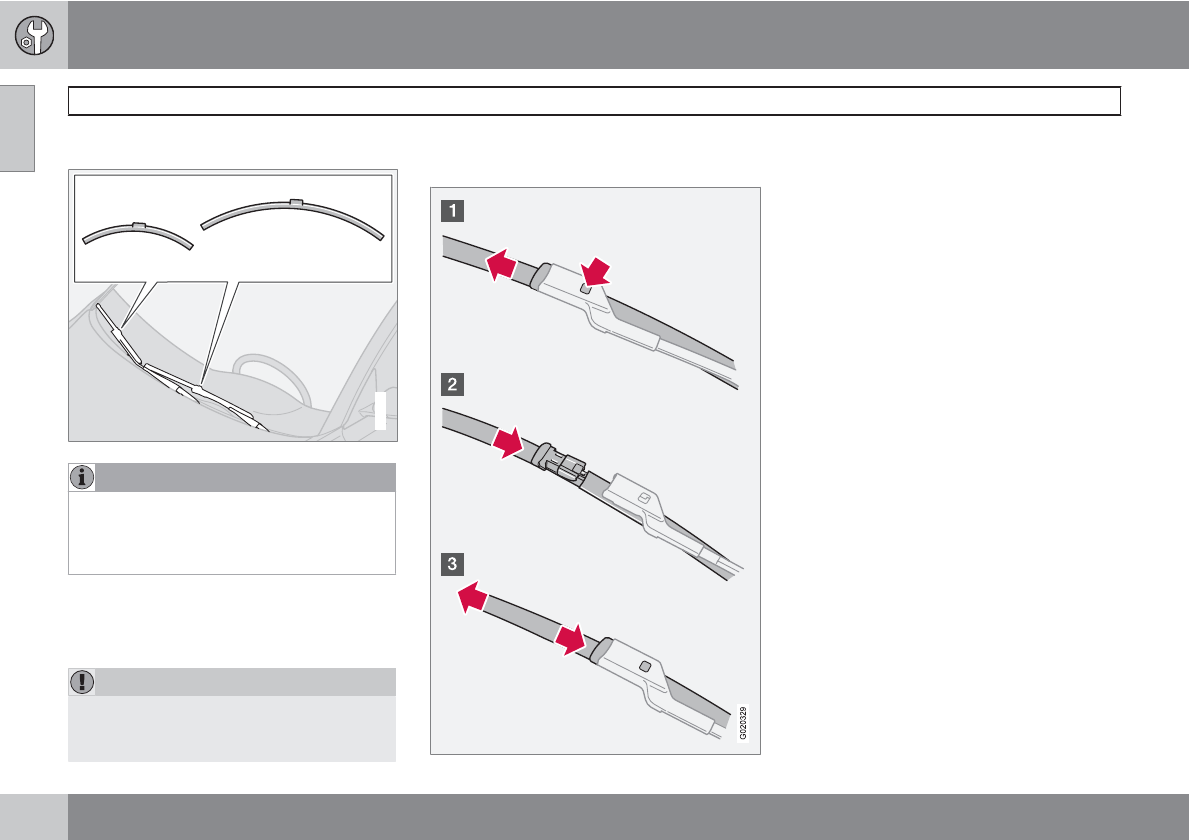 1

2

3

G020329