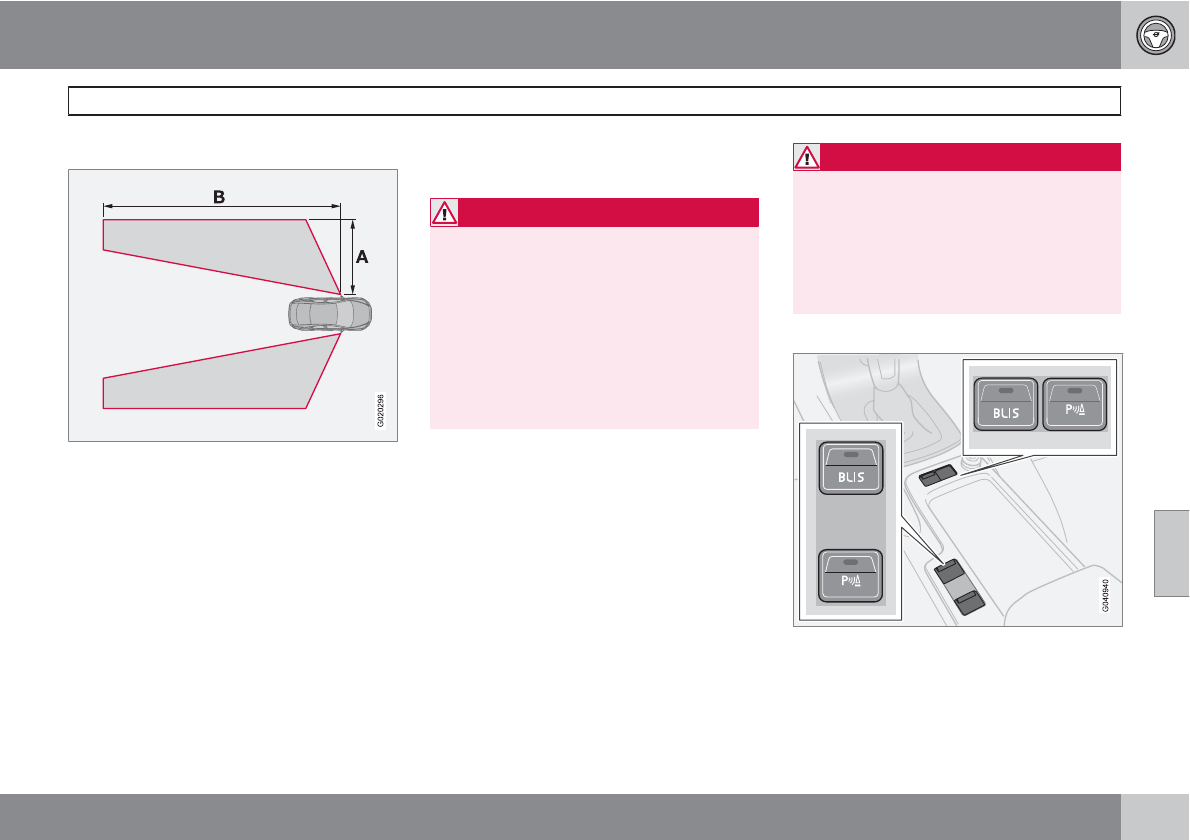 B

A

G020296

BLIS

P

BLIS

P

G040940