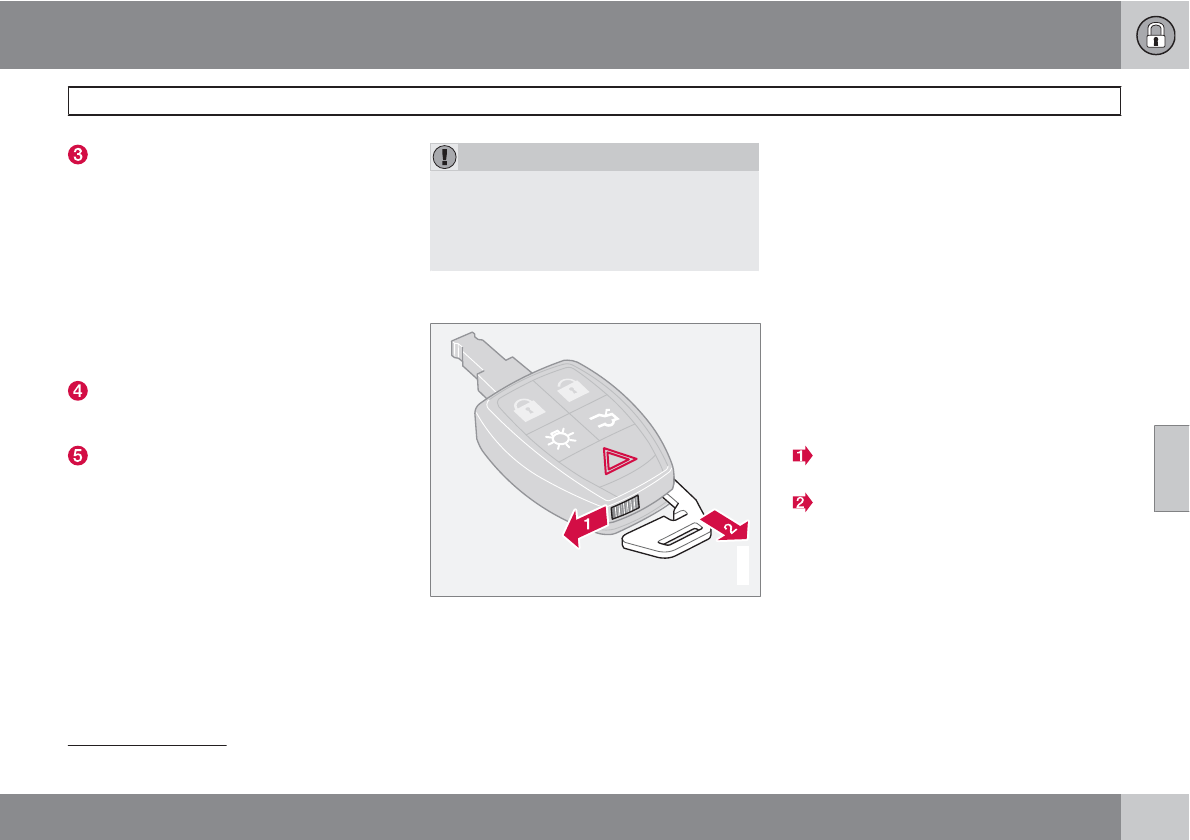 3

4

5

1

2

1

2