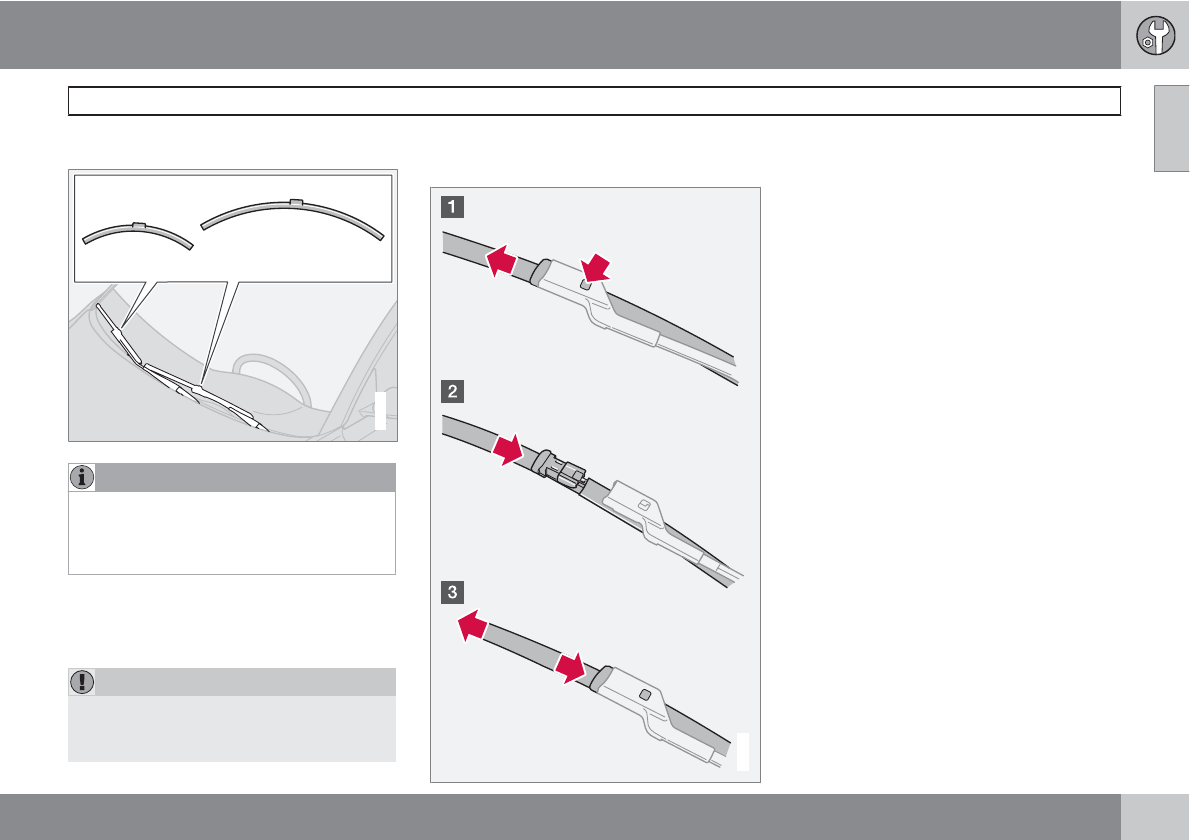 1

2

3