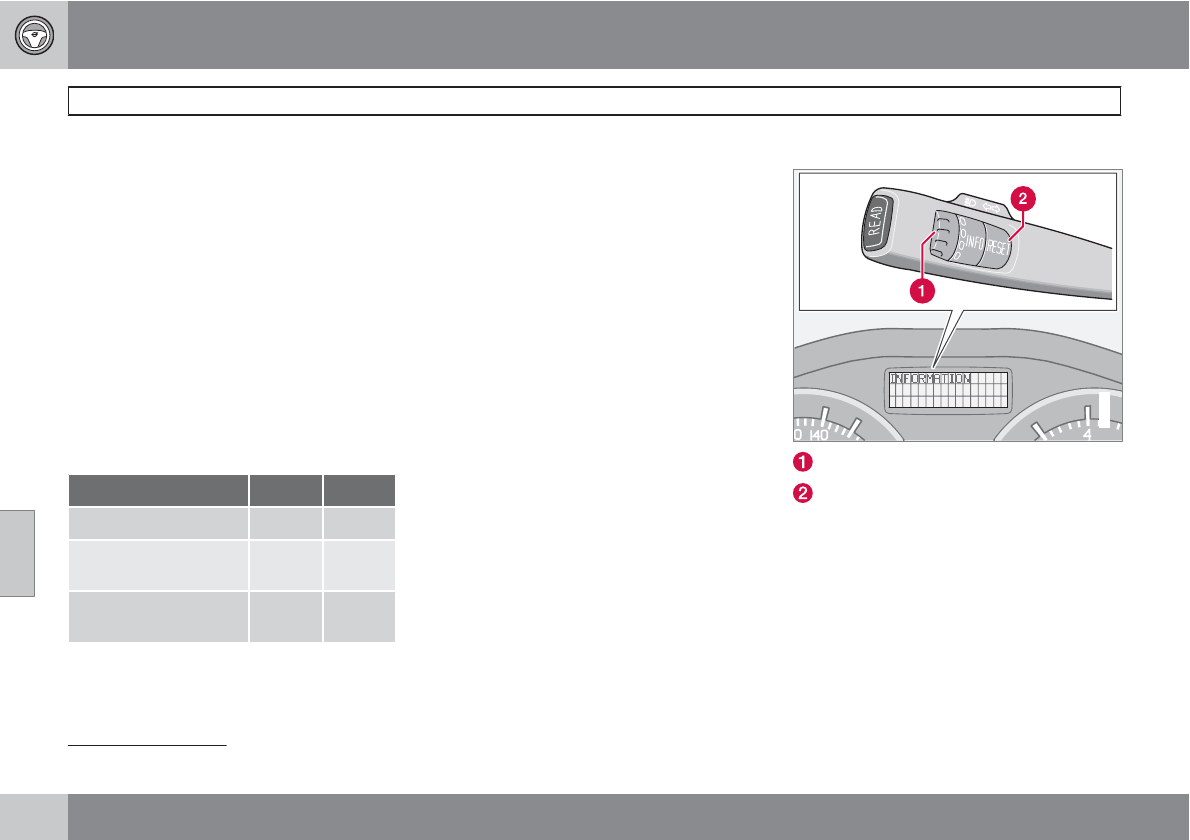 READ

INFO

RESET

1

2

INFORMATION

0 140

4

1

2