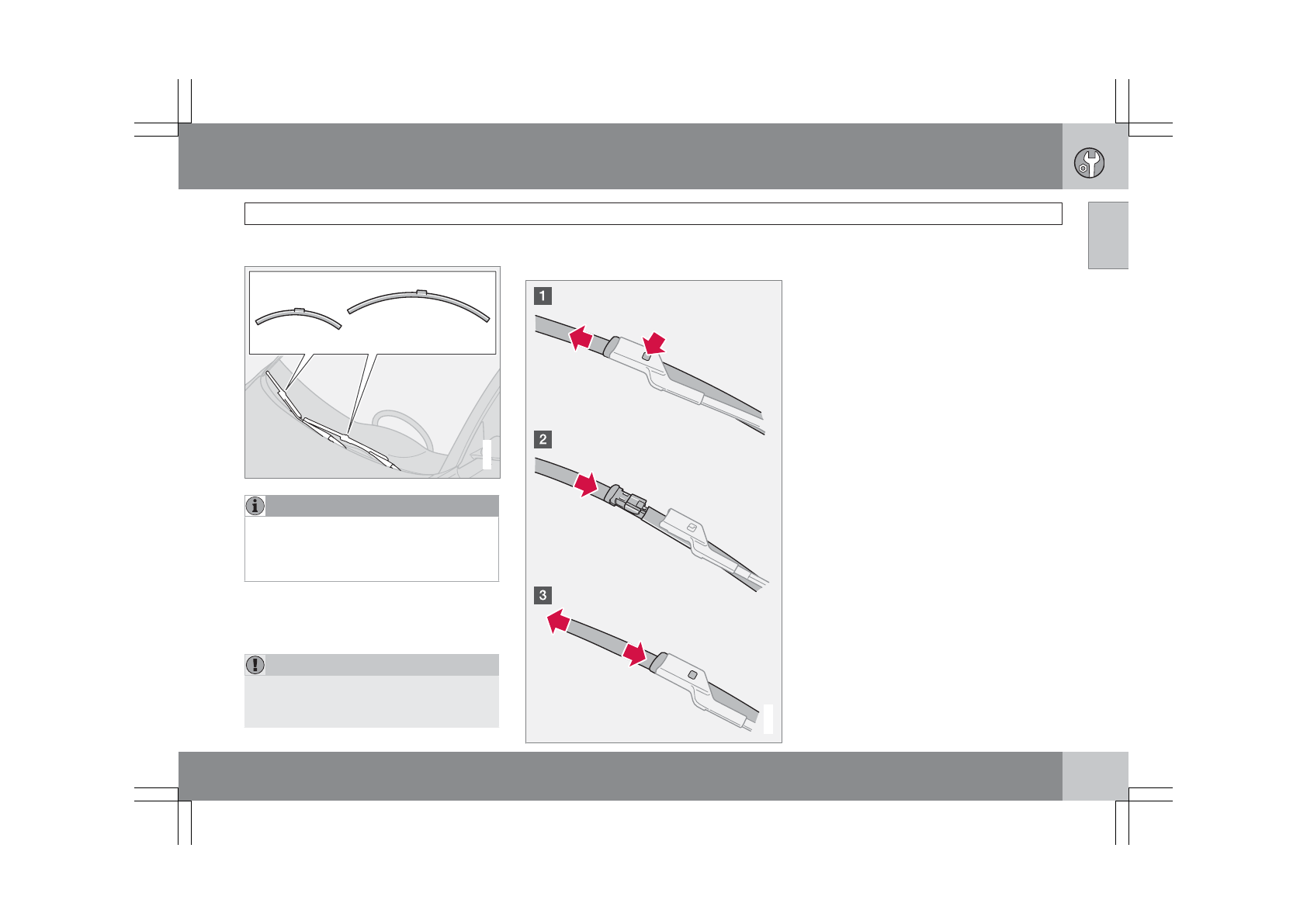 1

2

3