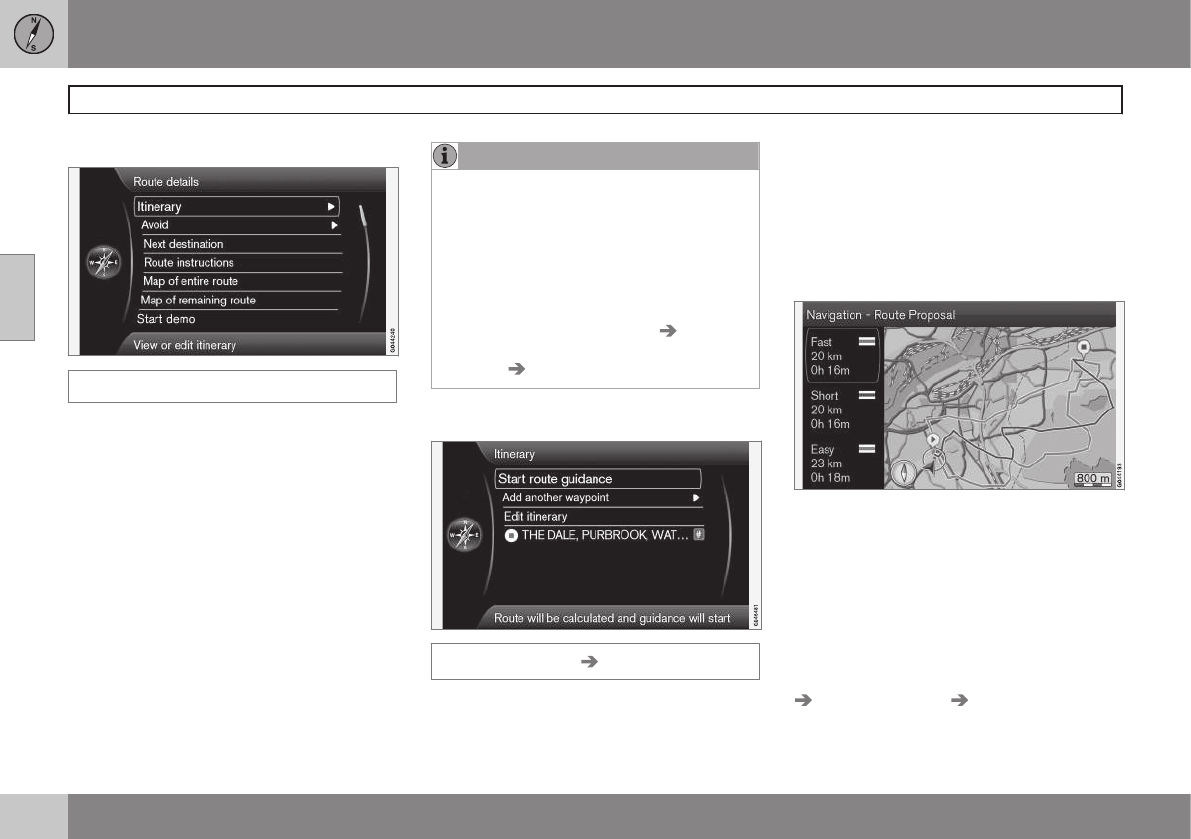 Route details
Itinerary
Avoid
Next destination
Route instructions
Map of entire route
Map of remaining route
Start demo
View or edit itinerary

Itinerary
Start route guidance
Add another waypoint
Edit itinerary
THE DALE, PURBROOK, WAT...
Route will be calculated and guidance will start

Navigation - Route Proposal
Fast
20 km
0h 16m
Short
20 km
0h 16m
Easy
23 km
0h 18m
800 m