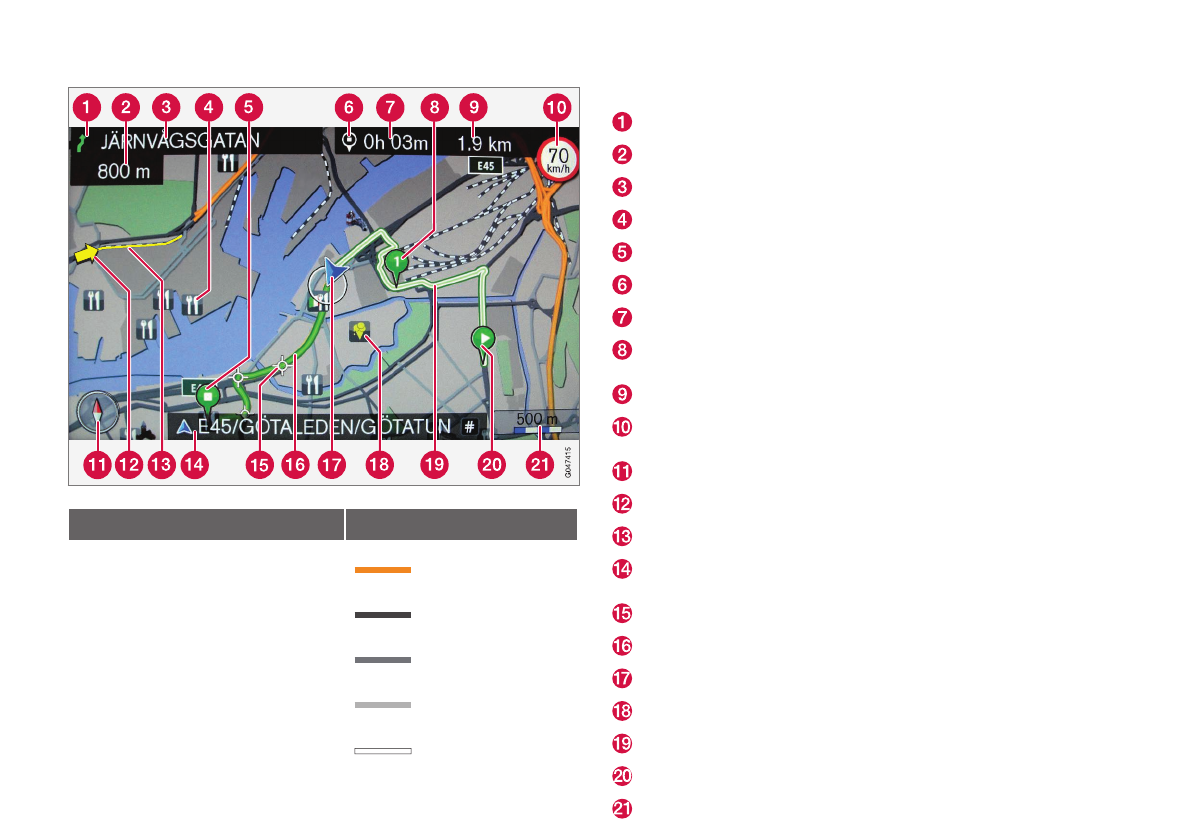 1 2 3 4 5 6 7 8 9 10

JÄRNVÄGSGATAN
800 m
0h 03m
1.9 km
E45
70 km/h
E45/GÖTALEDEN/GÖTATUN
#
500 m
11 12 13 14 15 16 17 18 19 20 21
G047415

1
2
3
4
5
6
7
8
9
10
11
12
13
14
15
16
17
18
19
20
21