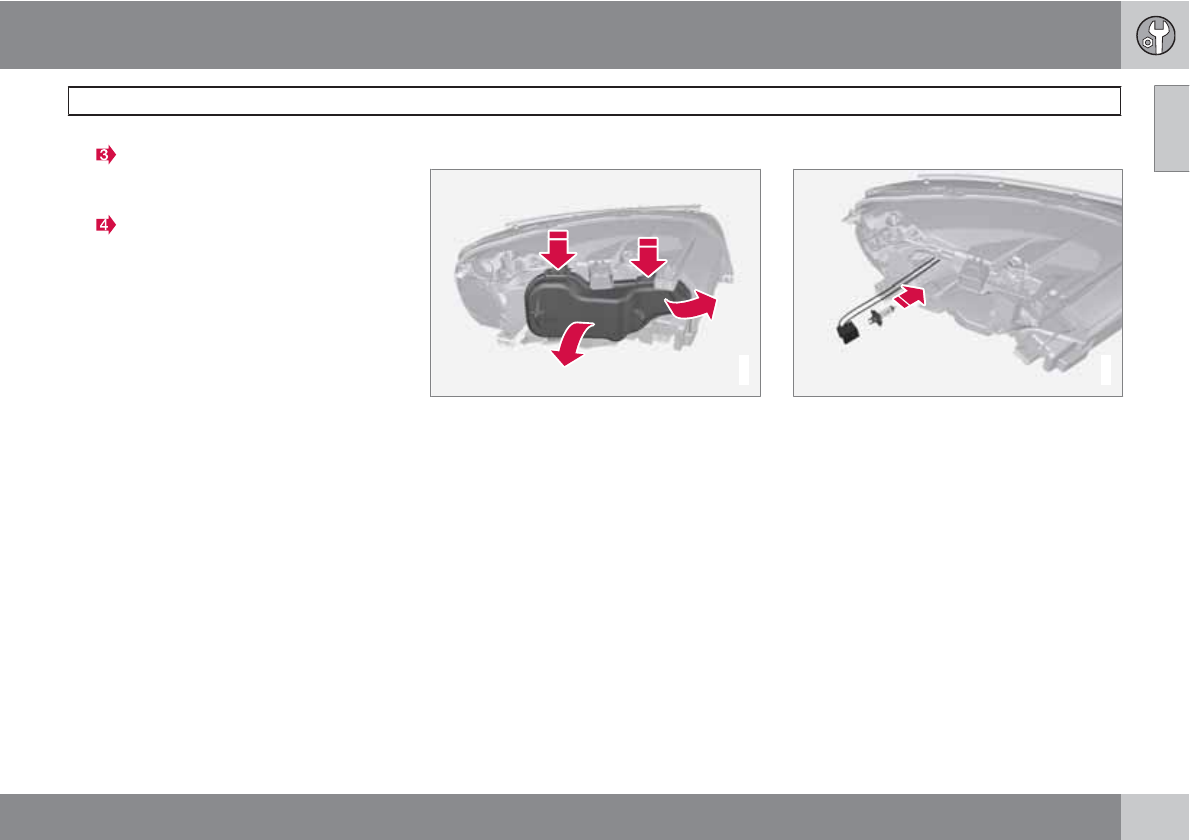 3

4