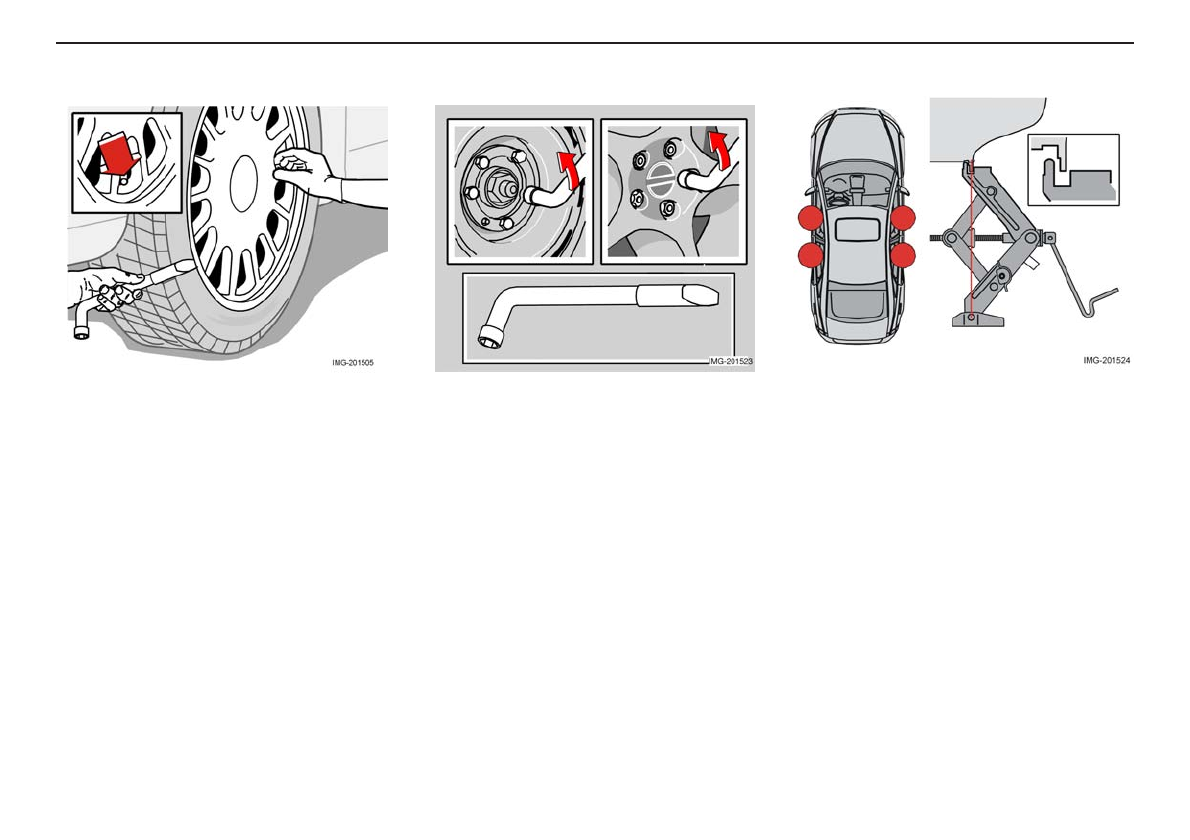 IMG-201505

IMG-201523

IMG-201524