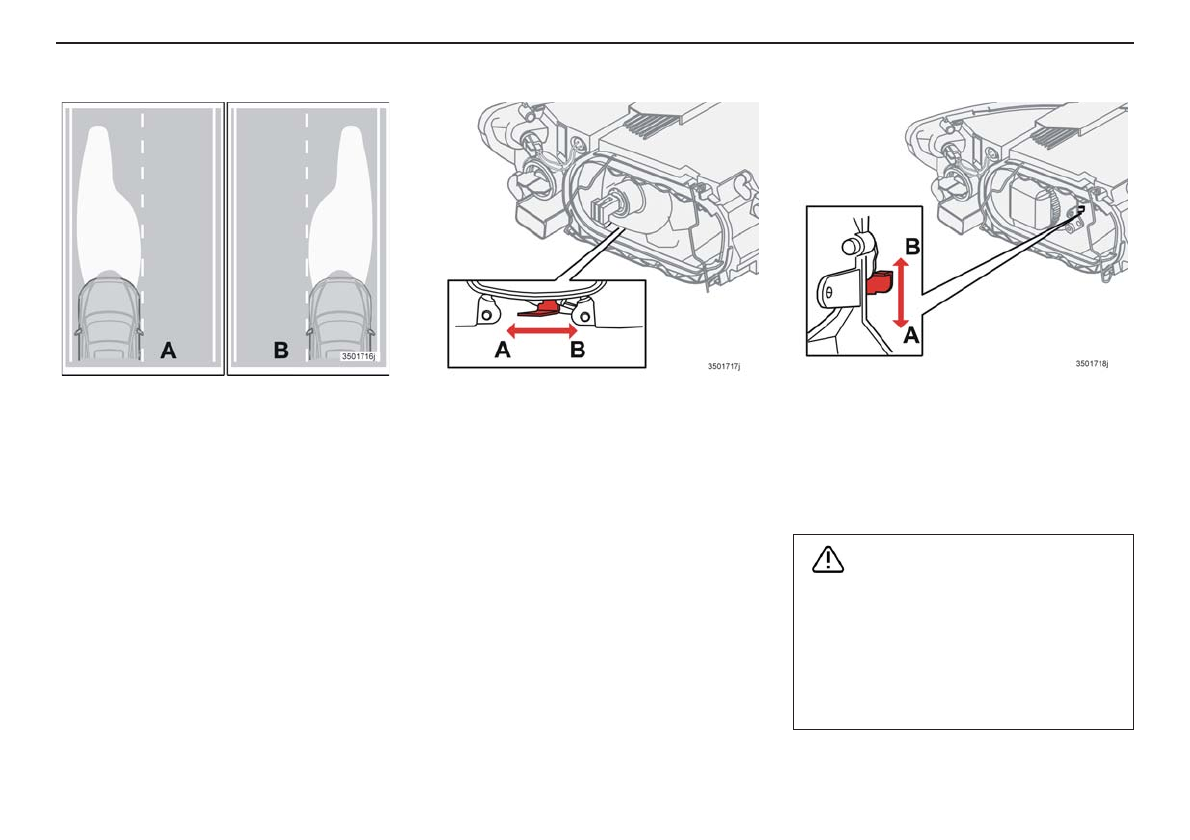 A

B

3501716j

A

B

3501717j

B

A

3501718j