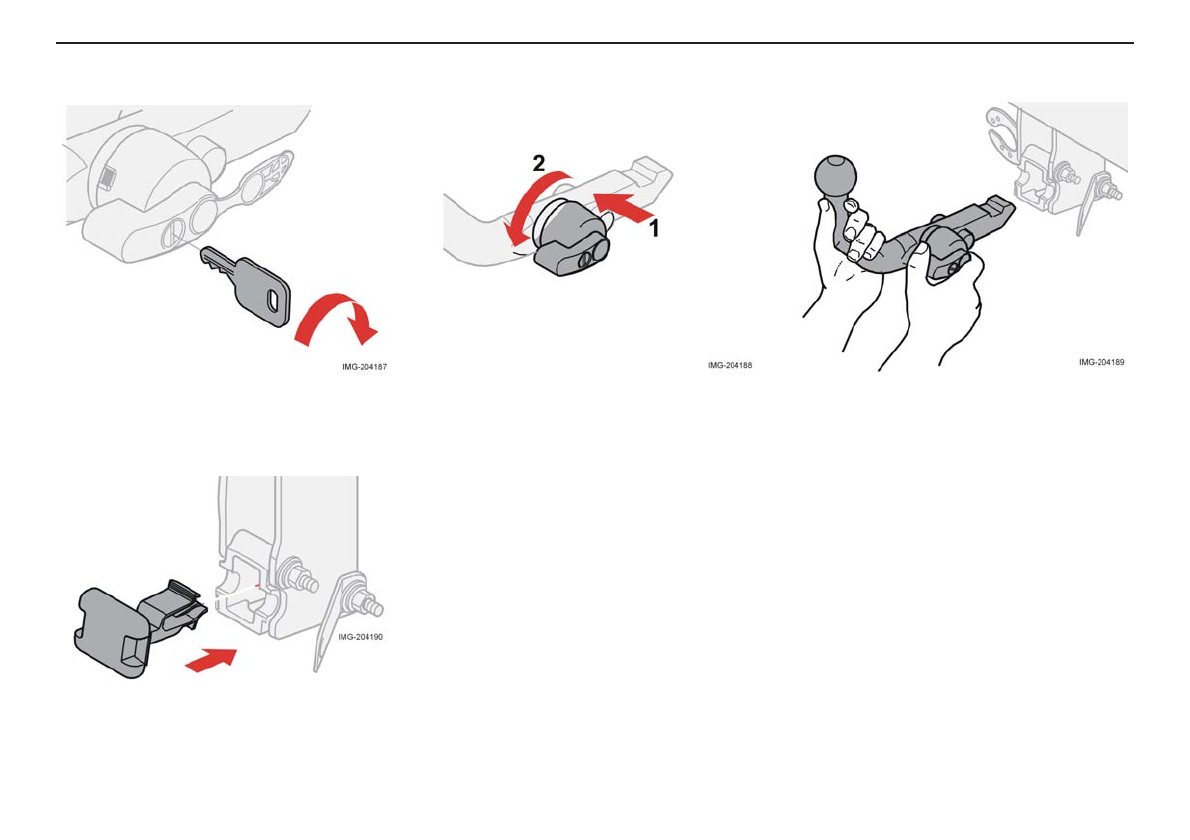 IMG-204187

2

1

IMG-204188

IMG-204189

IMG-204190