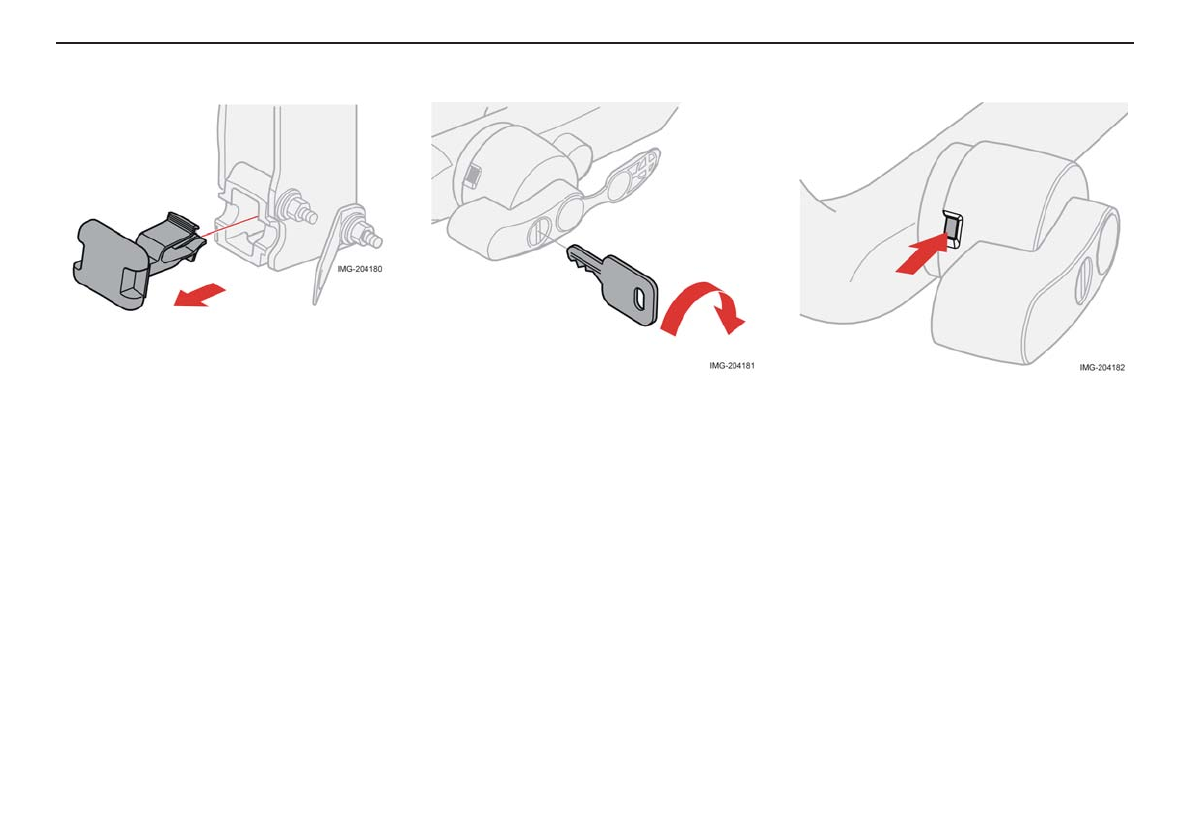 IMG-204180

IMG-204181

IMG-204182