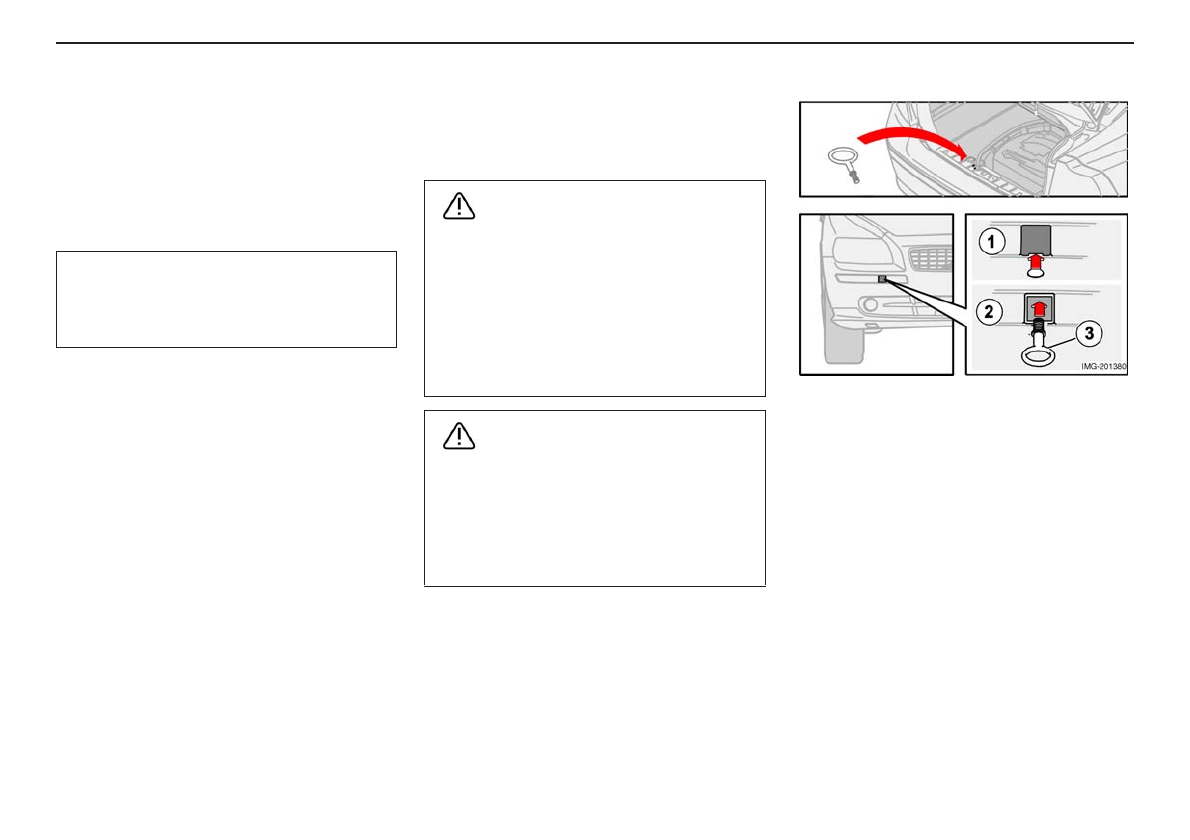 1

2

3

IMG-201380