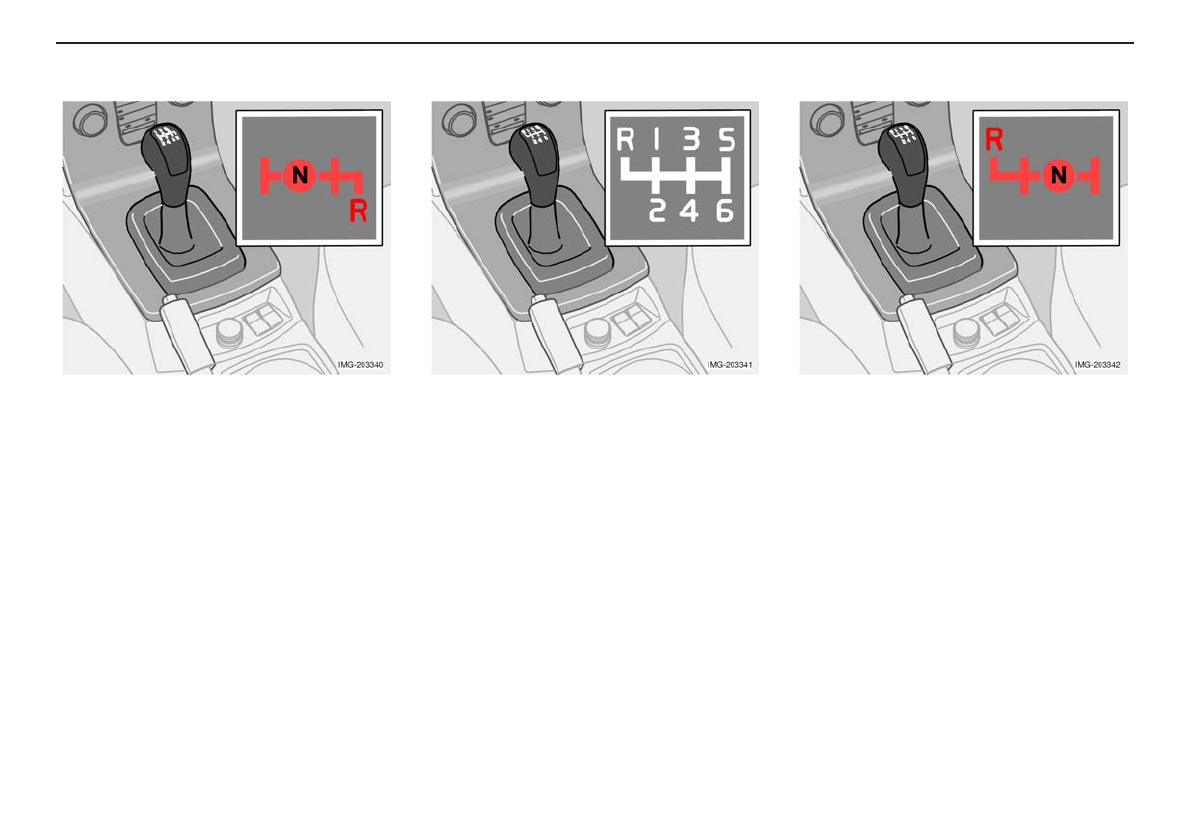 N
R
IMG-203340

R 1 3 5
2 4 6
IMG-203341

R
N
IMG-203342