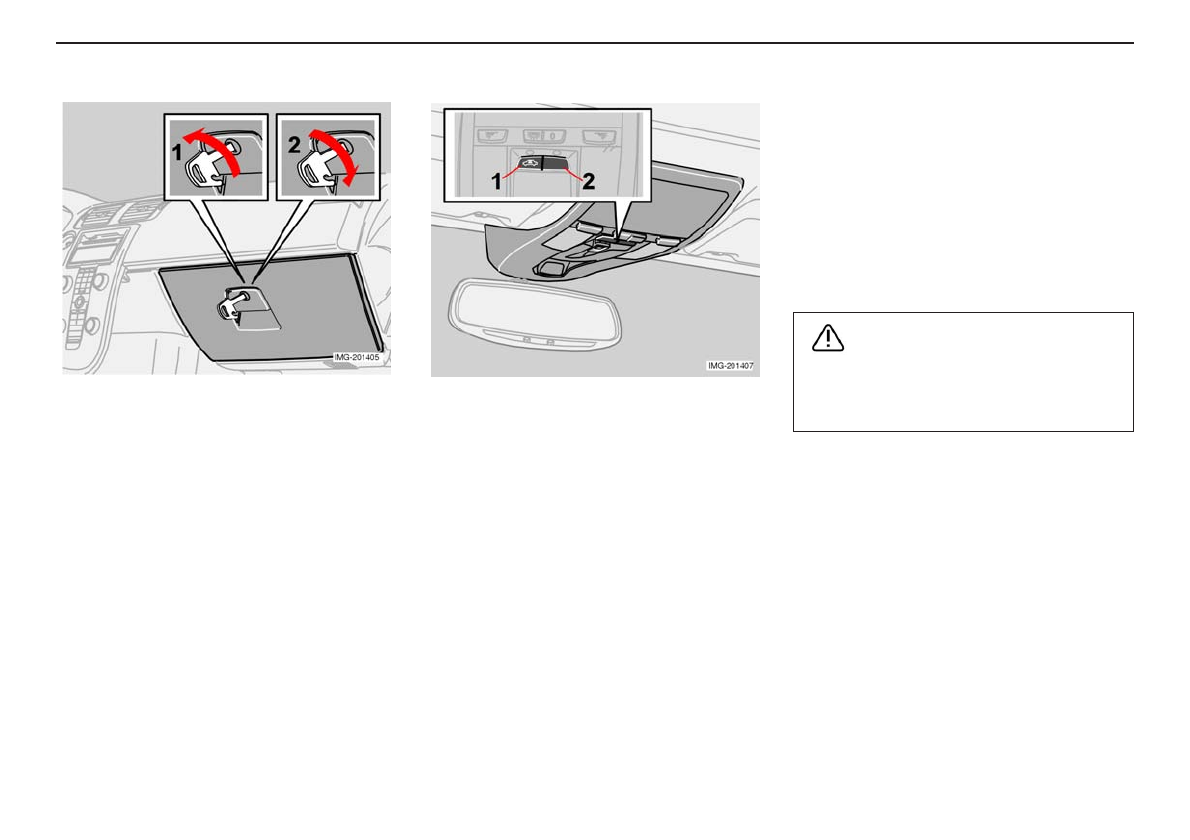 1

2

IMG-201405

1

2

IMG-201407