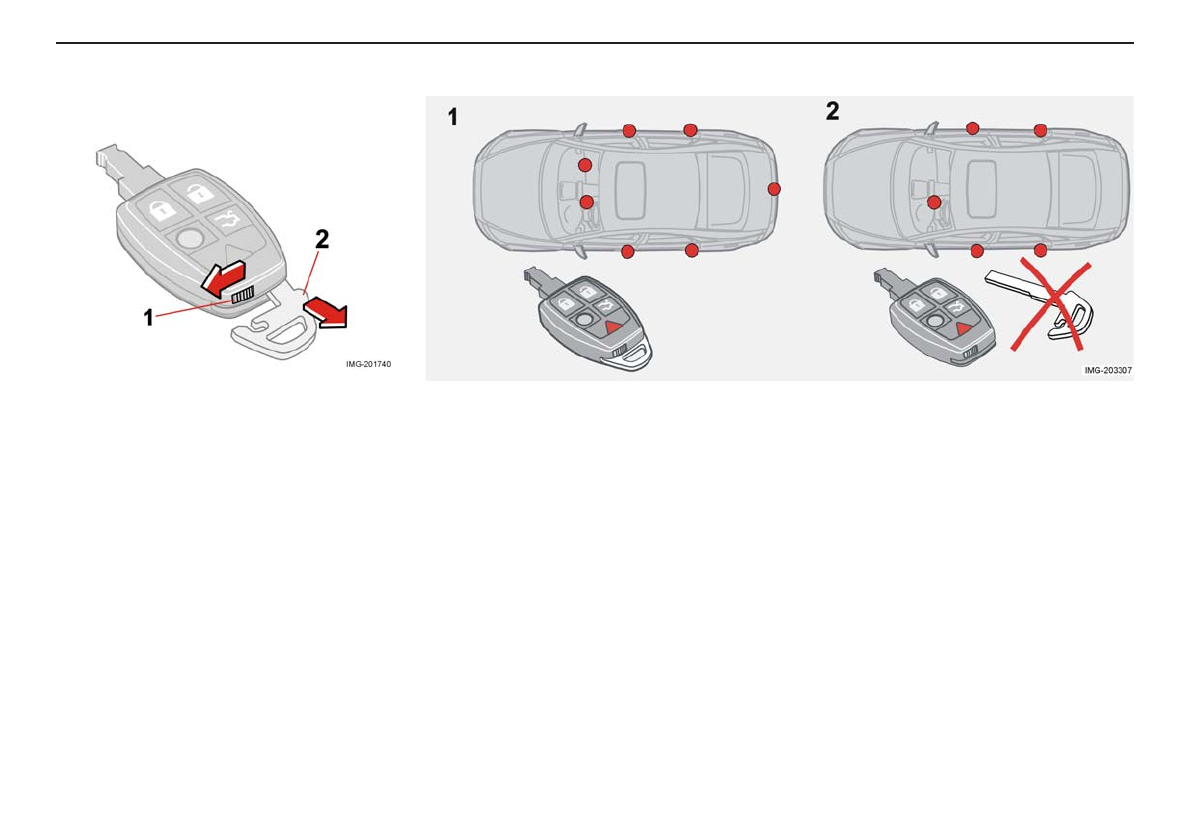 2
1
IMG-201740

1
2
IMG-203307