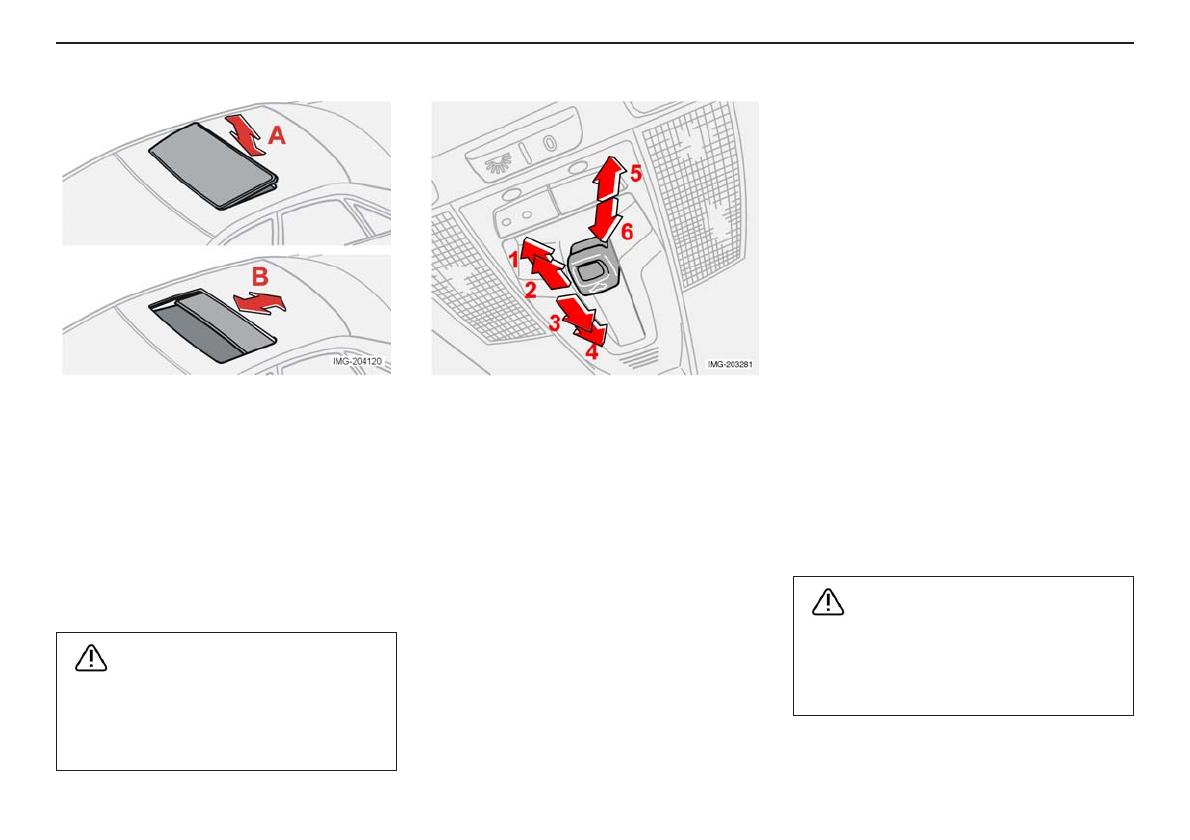 A
B
IMG-204120

5
6
1
2
3
4
IMG-203281