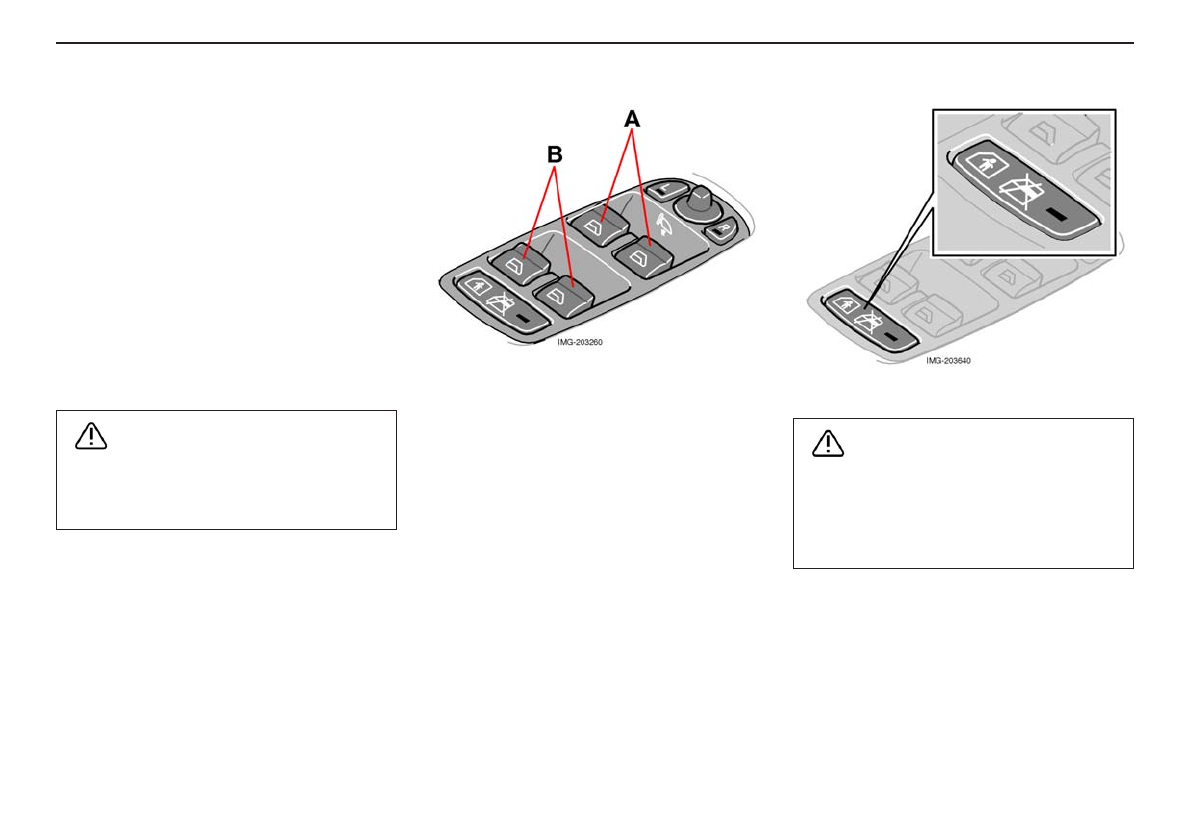 A

B

IMG-203260

IMG-203640