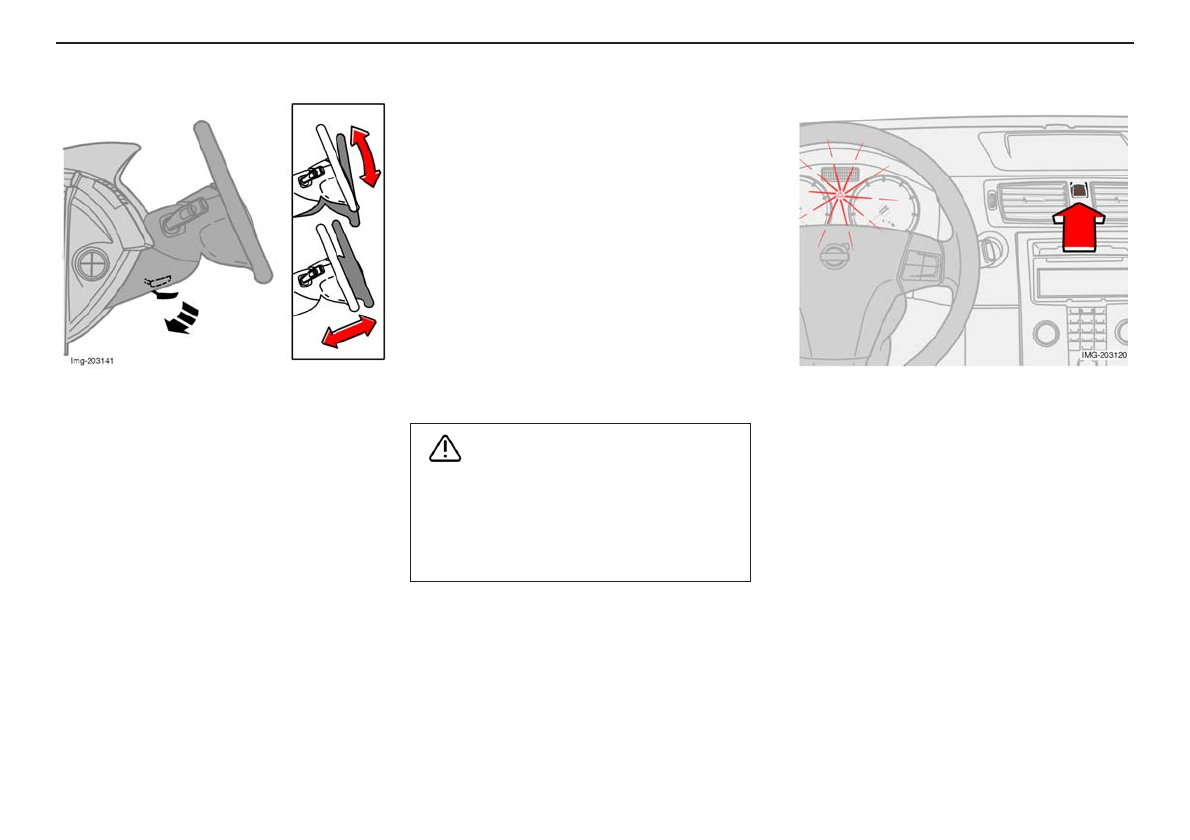 Img-203141

IMG-203120