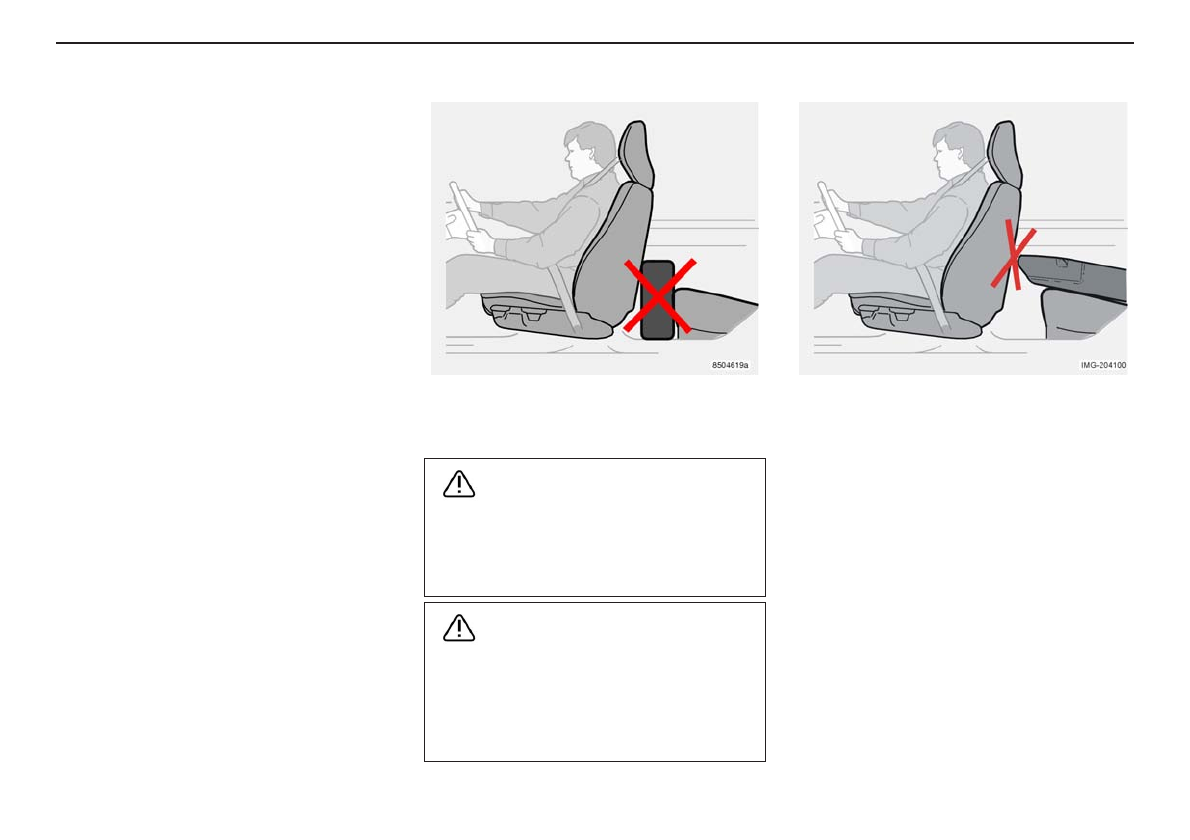 8504619a

IMG-204100