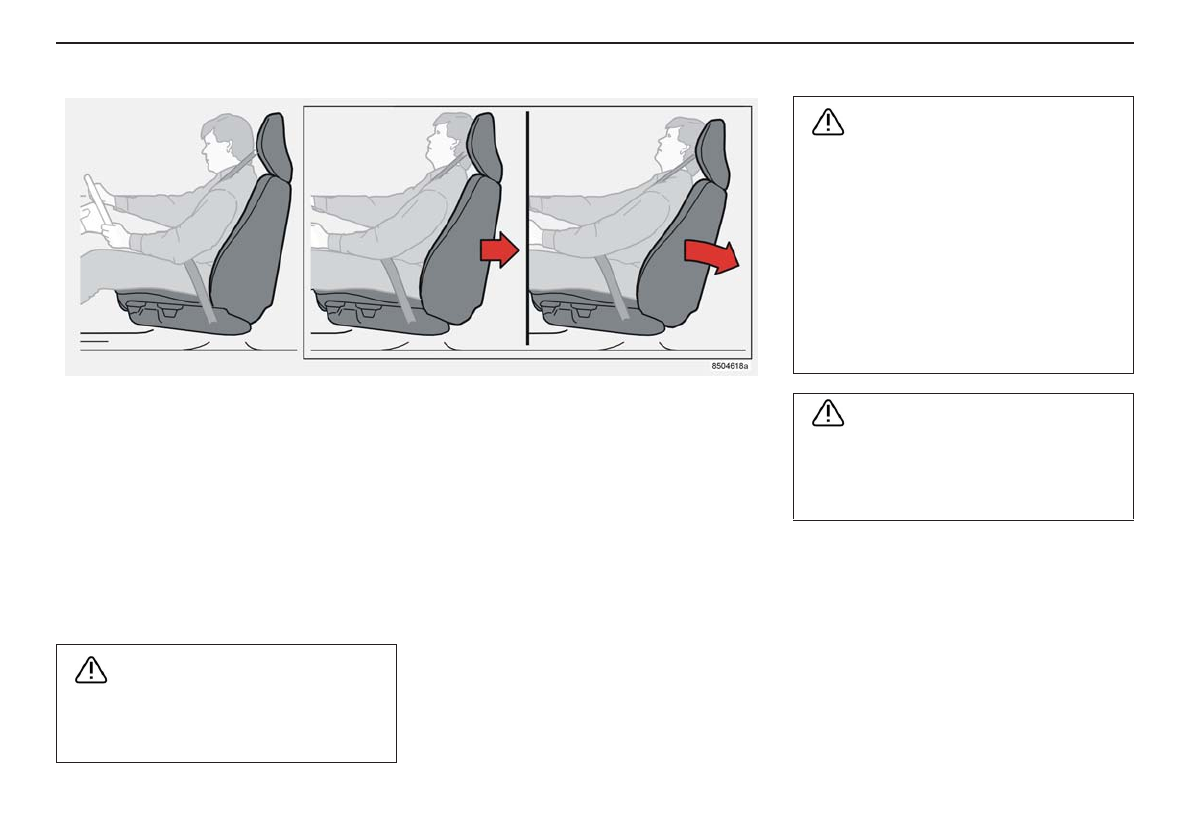 8504618a