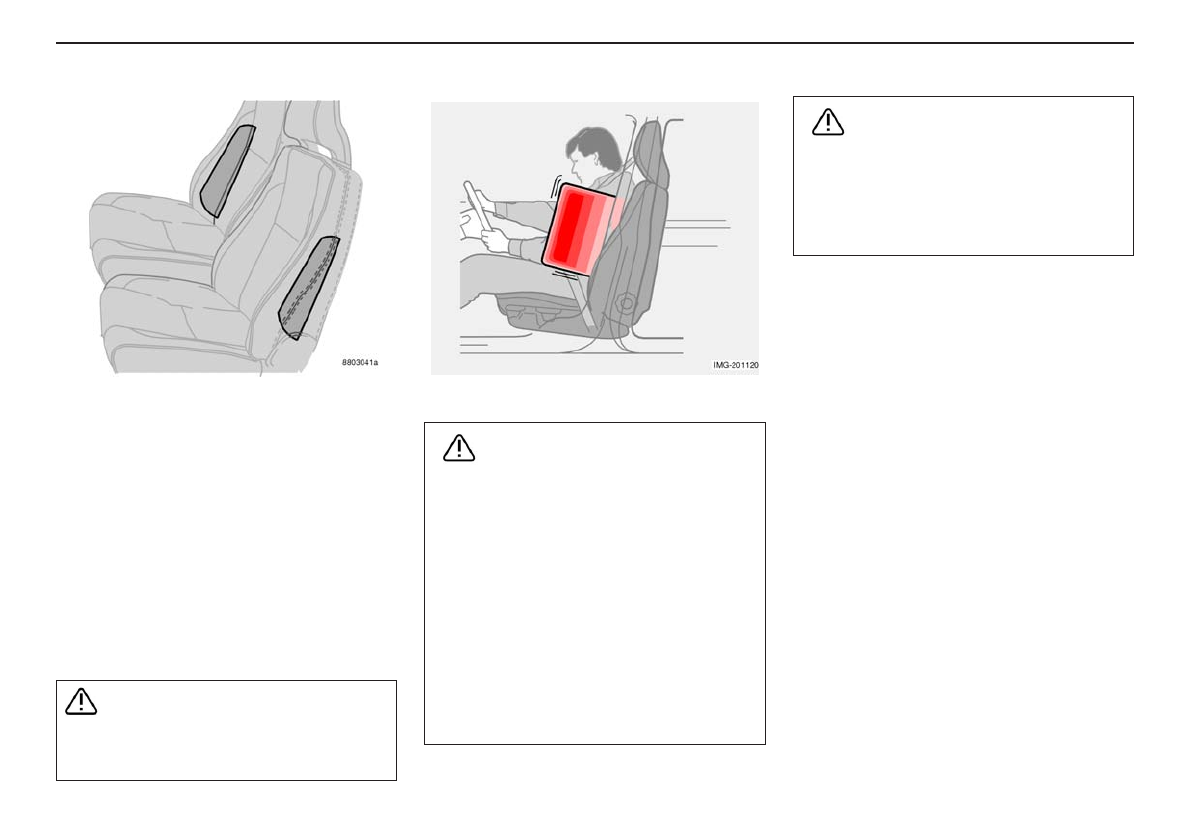 8803041a

IMG-201120