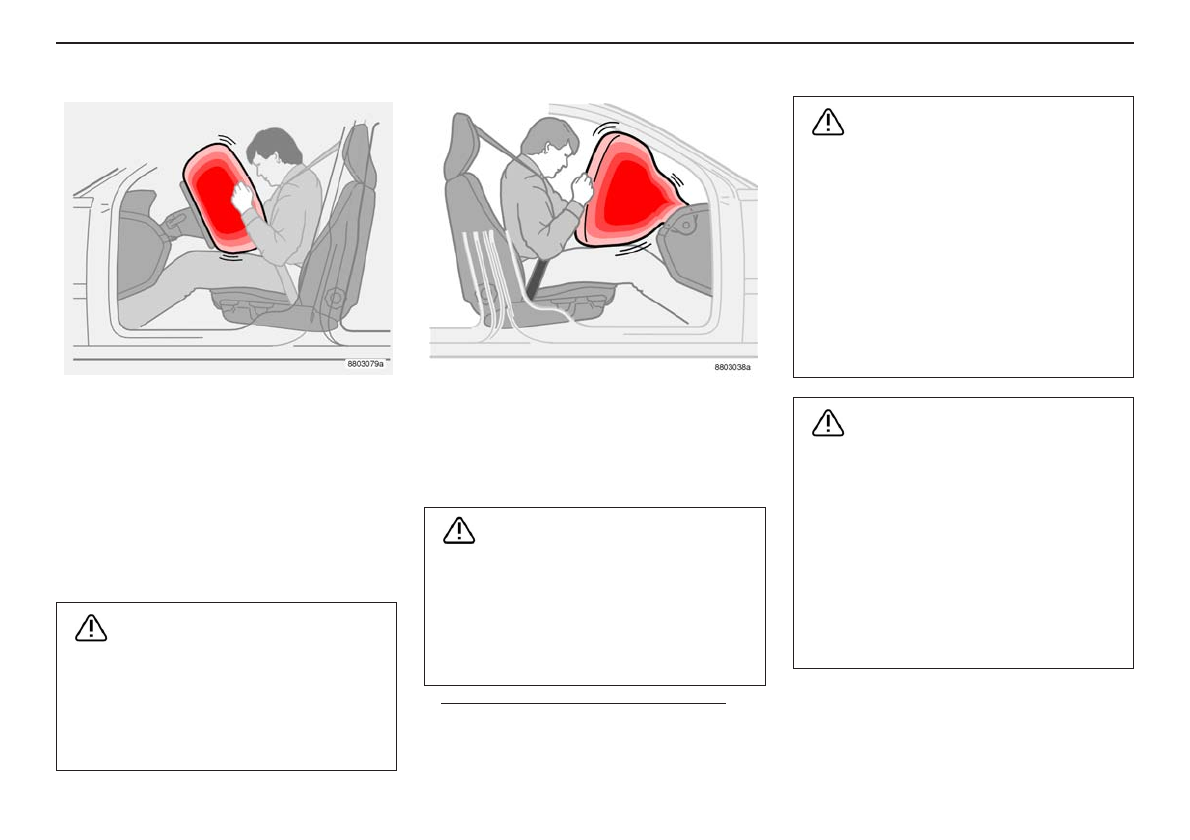 8803079a

8803038a