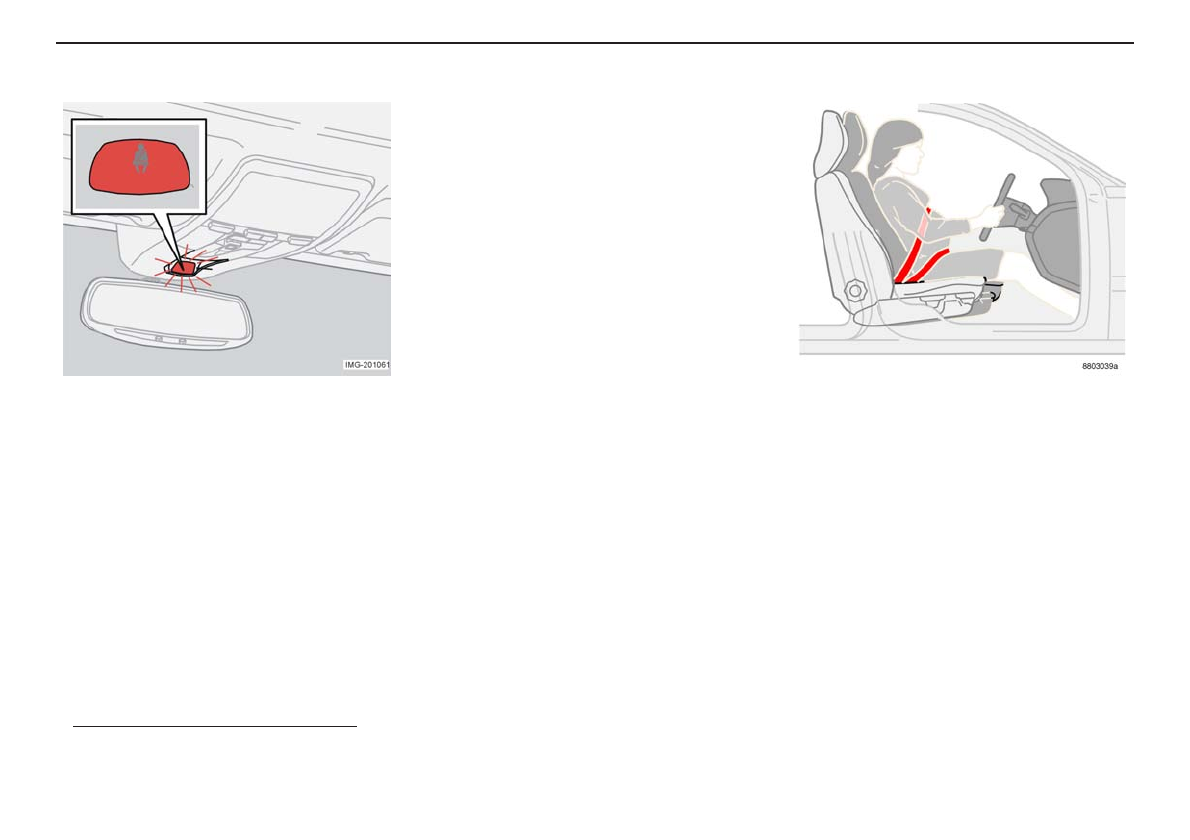 IMG-201061

8803039a