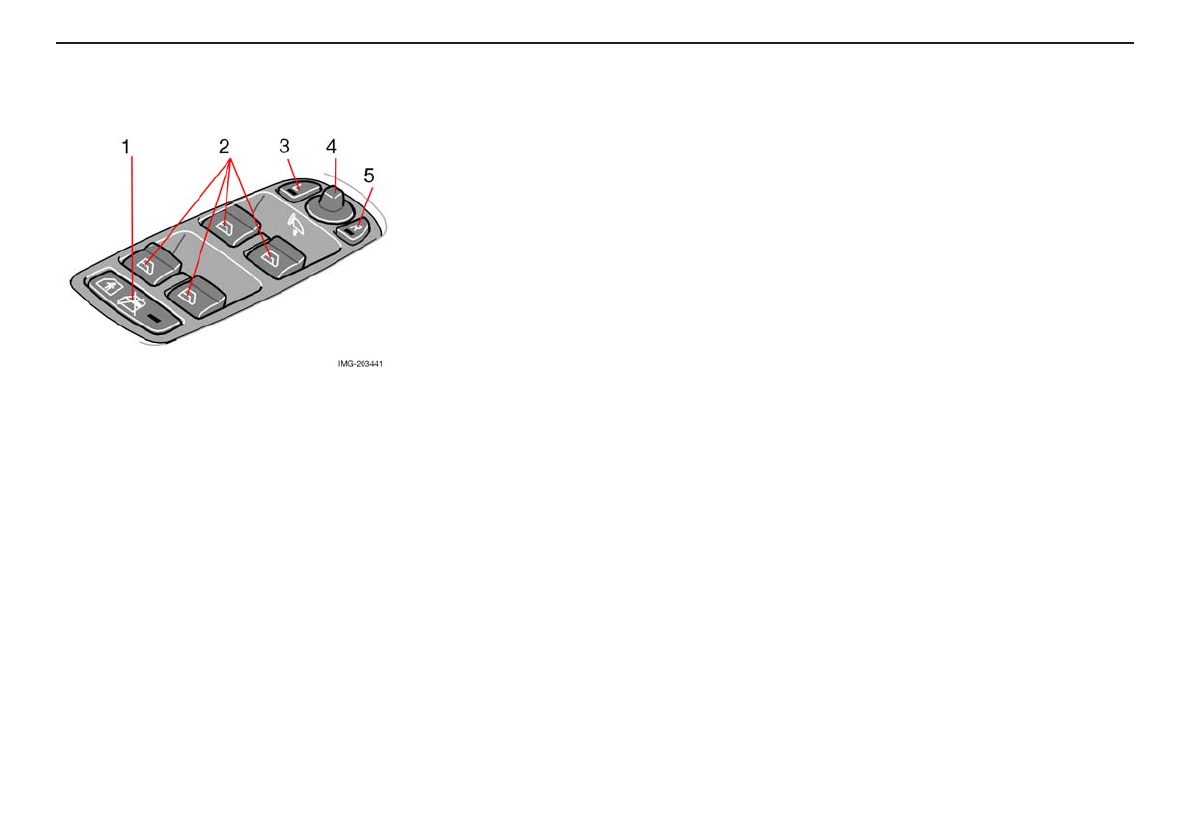 1 2 3 4 5

IMG-203441