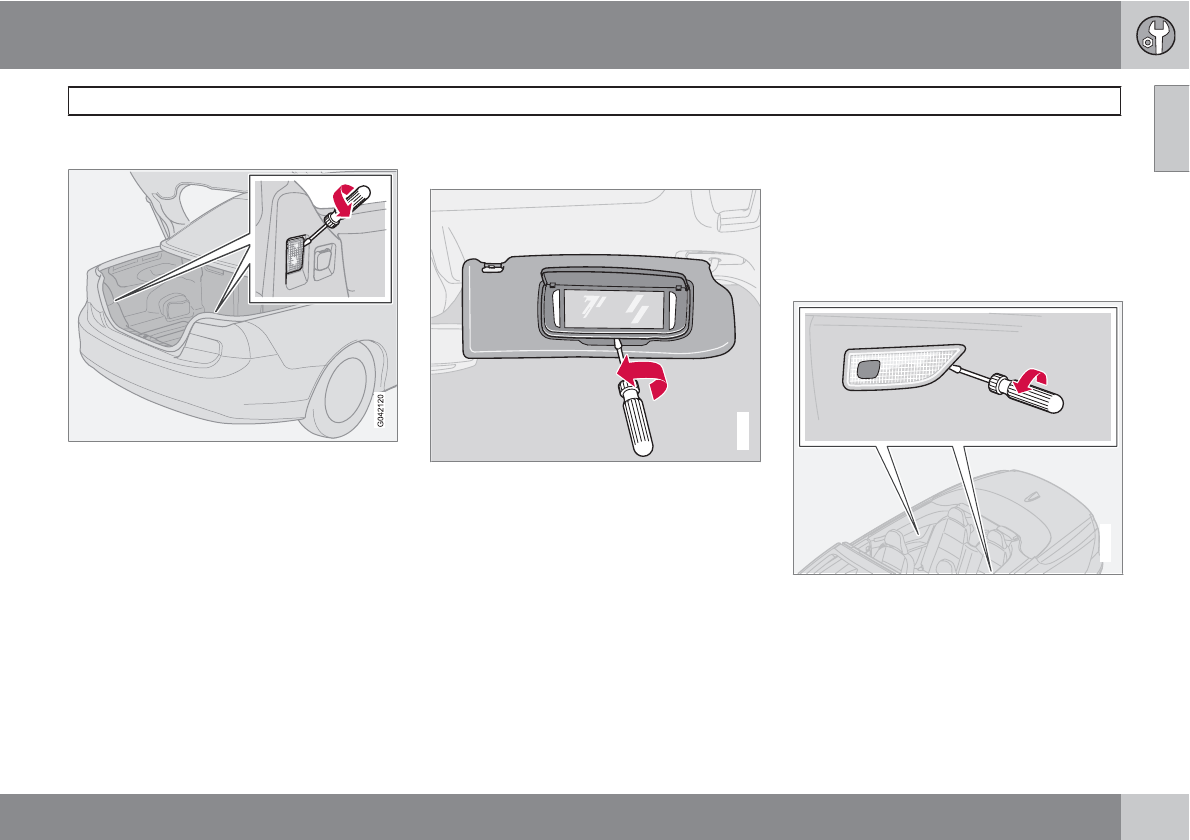 G042120