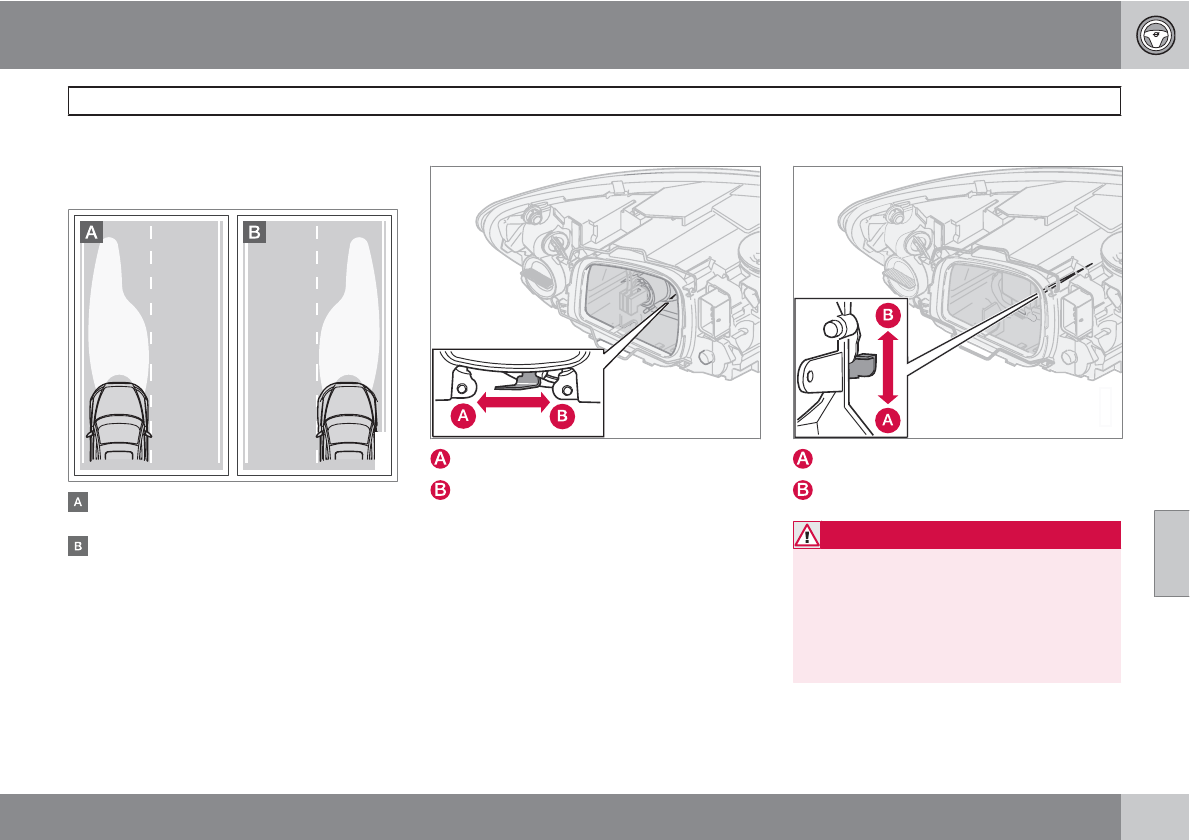 A

B

A

B

A

B

A

B

A

B

A

B