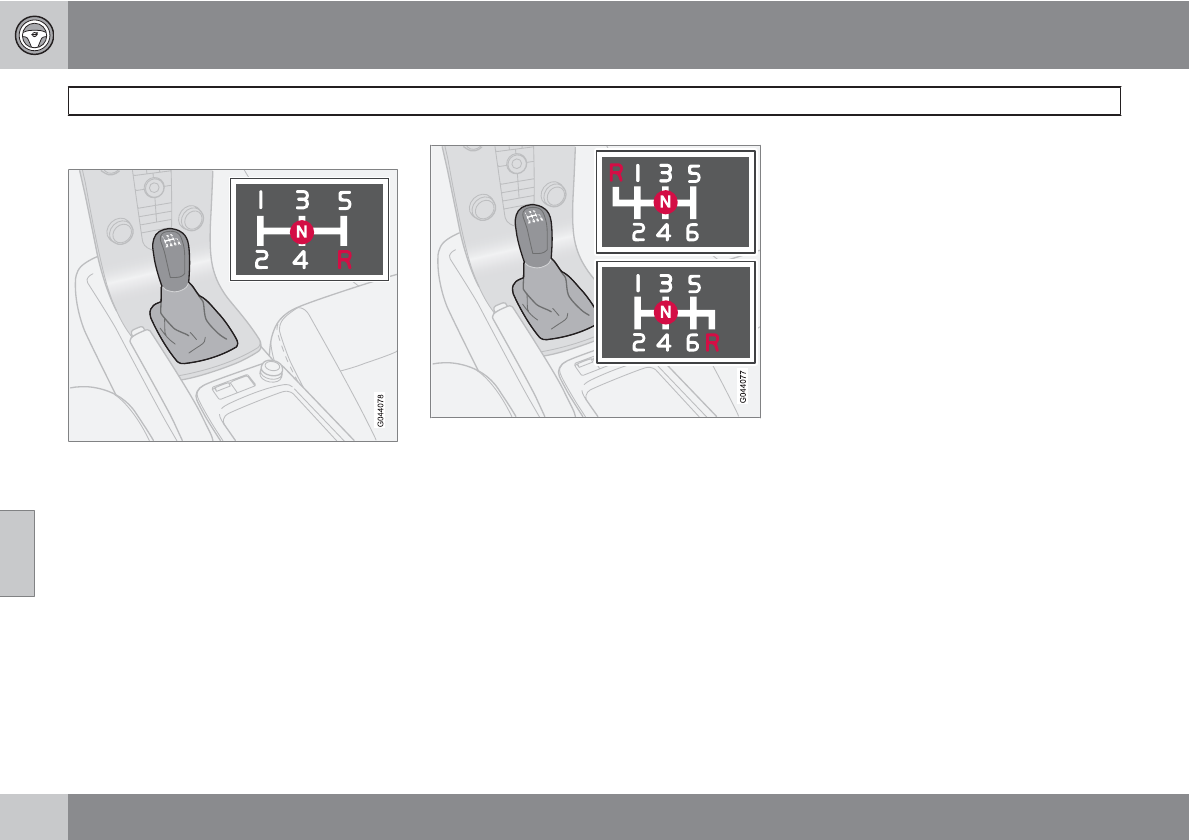 1 3 5
N
2 4 R

G044078

R 1 3 5
N
2 4 6

1 3 5
N
2 4 6 R

G044077