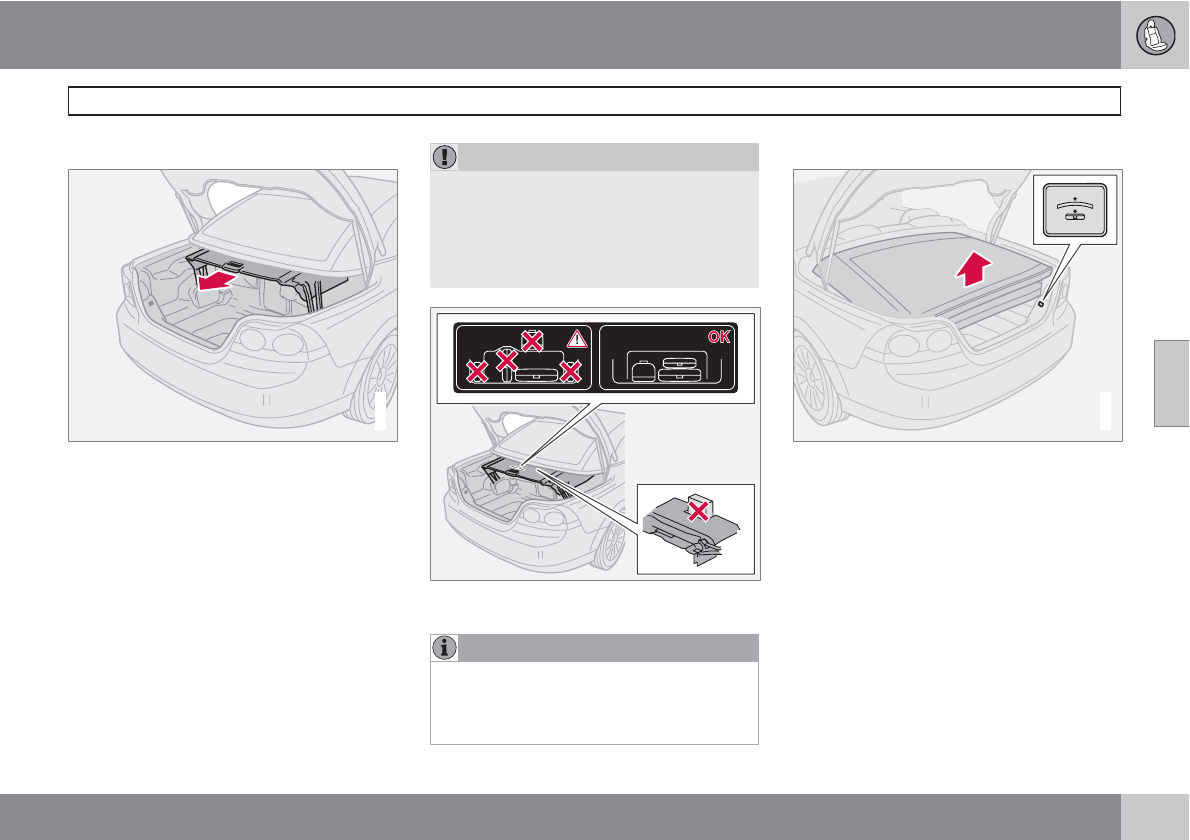 OK