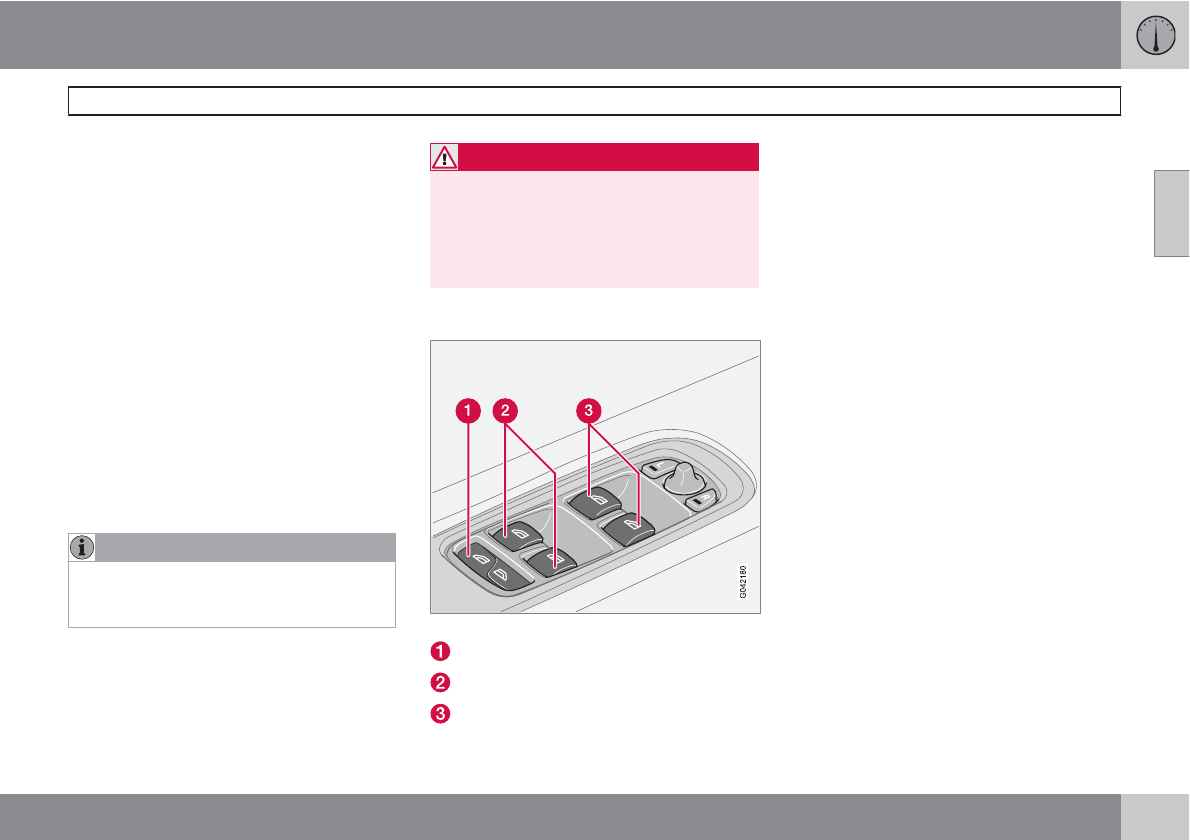 1
2
3
G042180