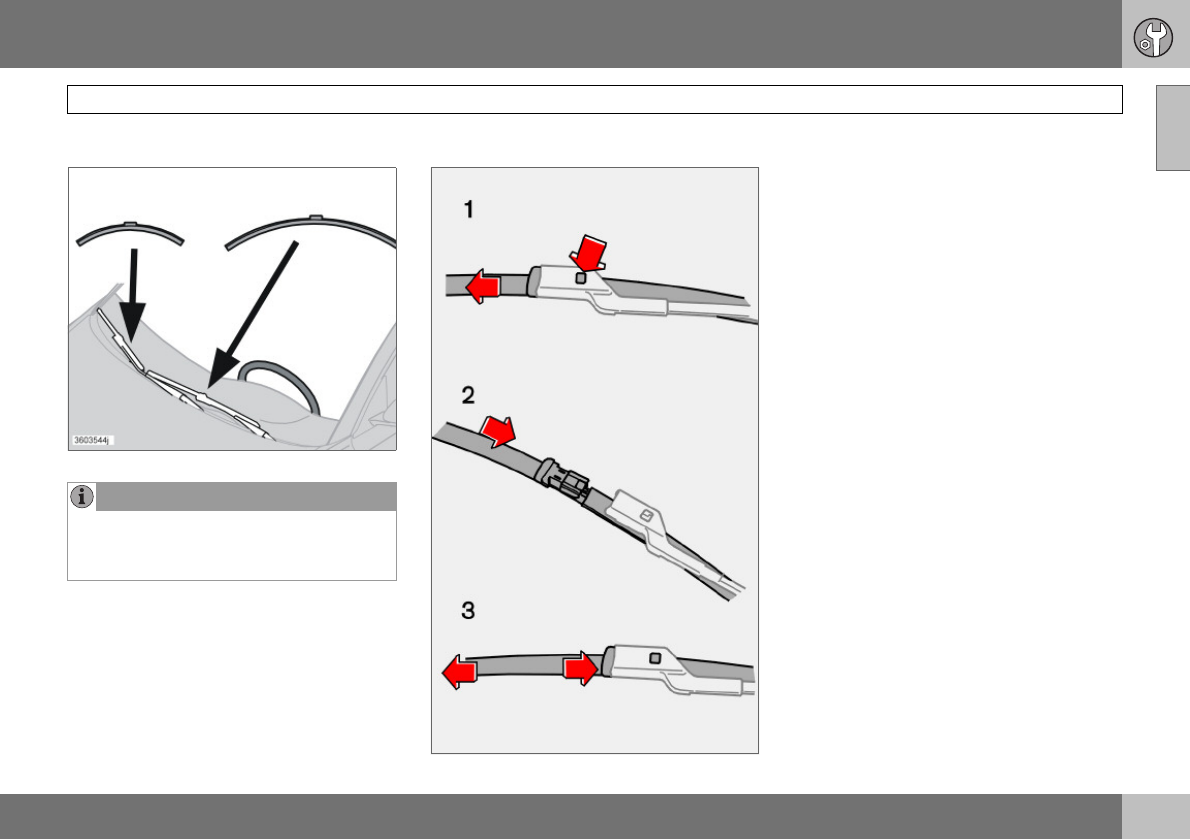 3603544j

1

2

3