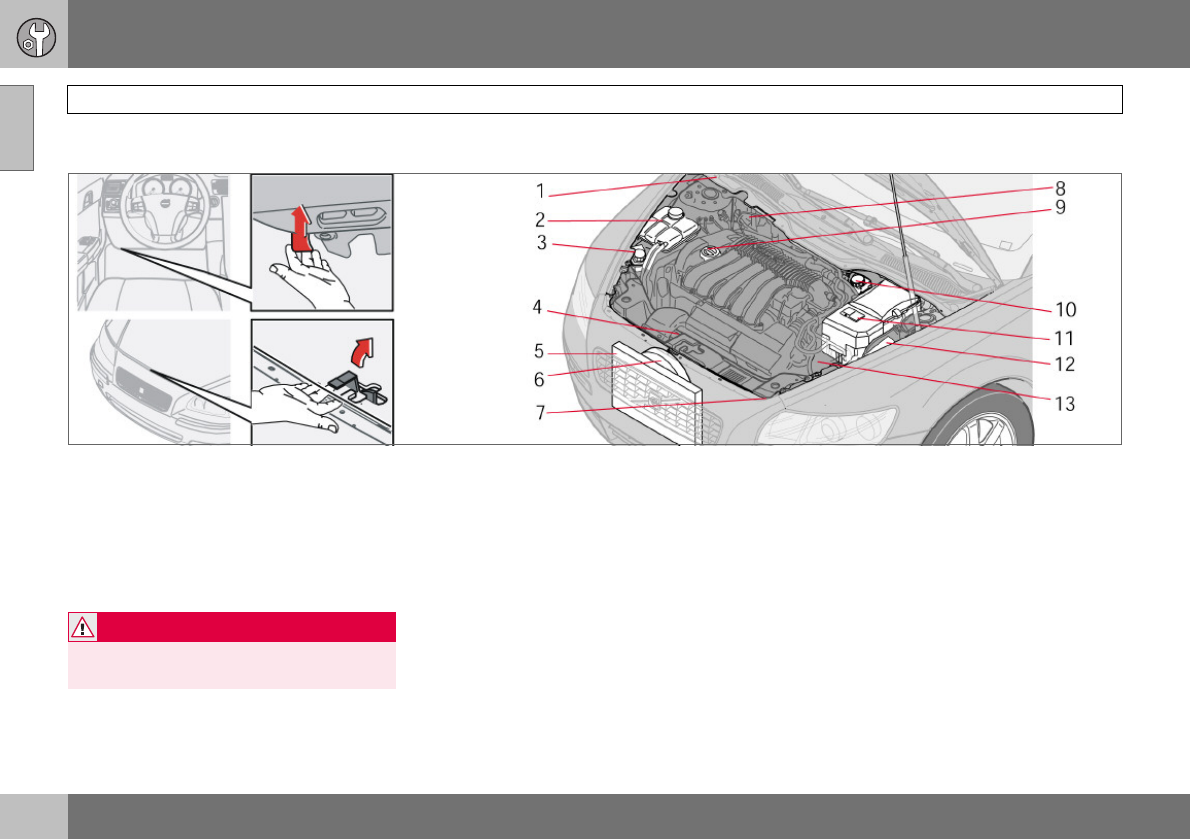 1
2
3
4
5
6
7
8
9
10
11
12
13