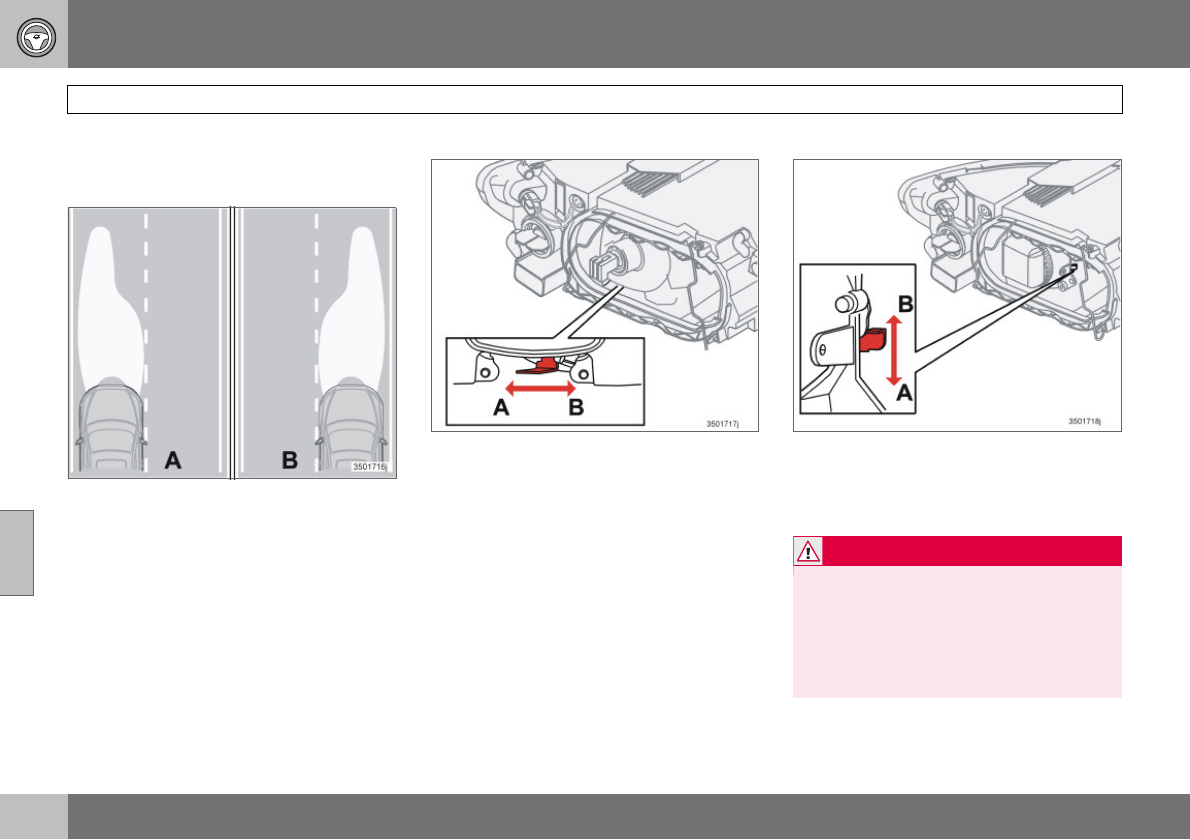 A

B

3501716j

A

B

3501717j

B

A

3501718j