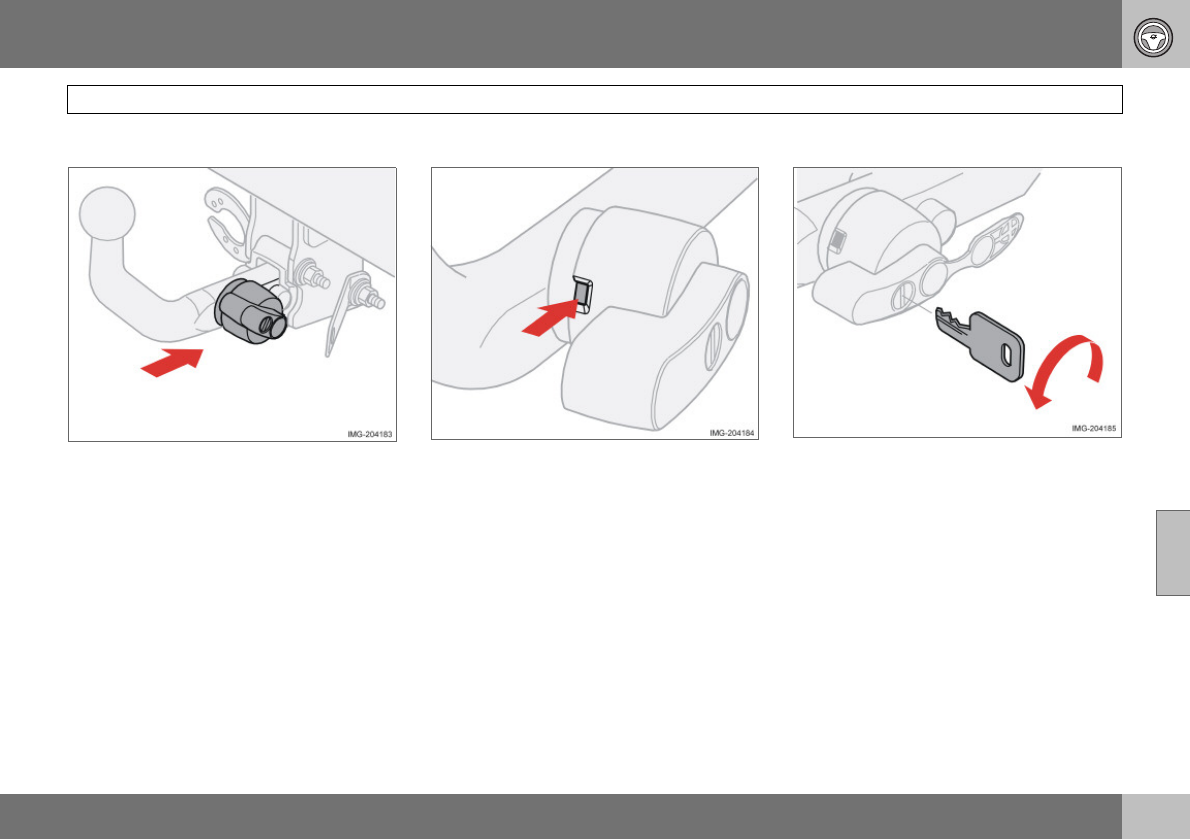 IMG-204183

IMG-204184

IMG-204185