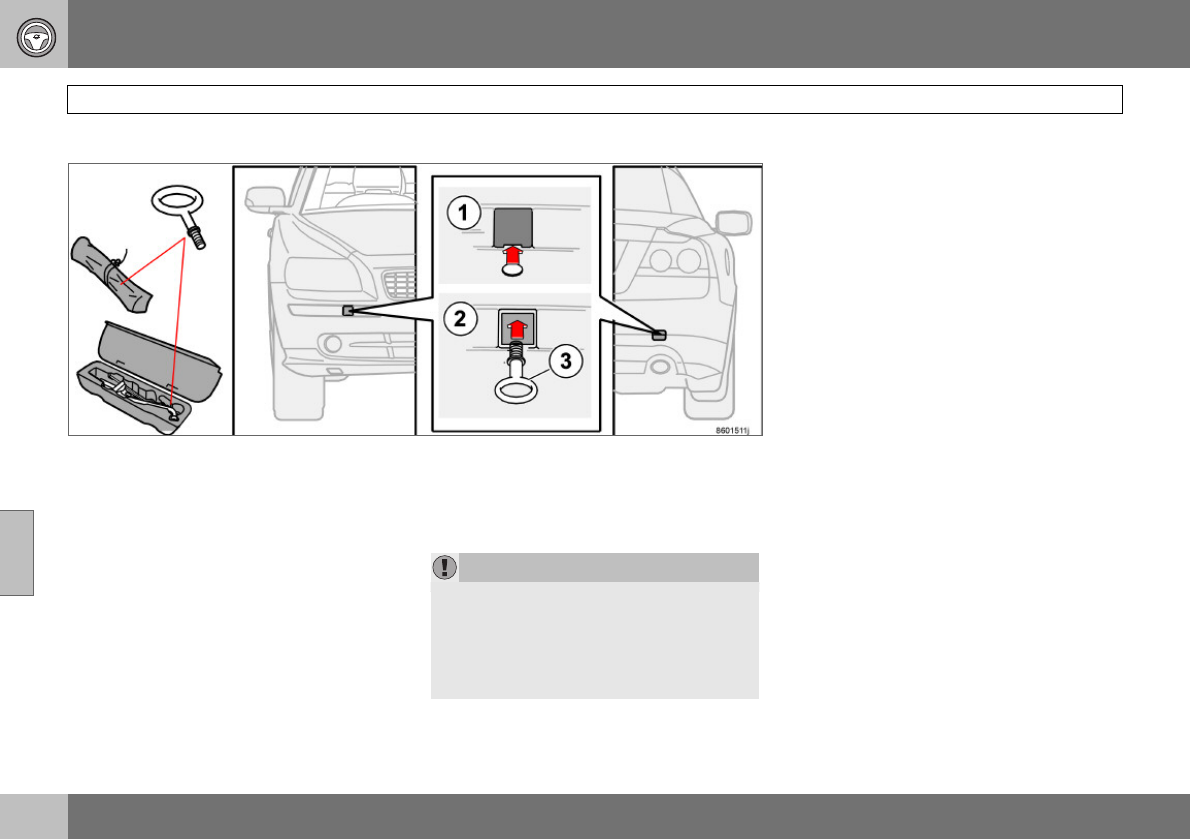 1

2

3

8601511j