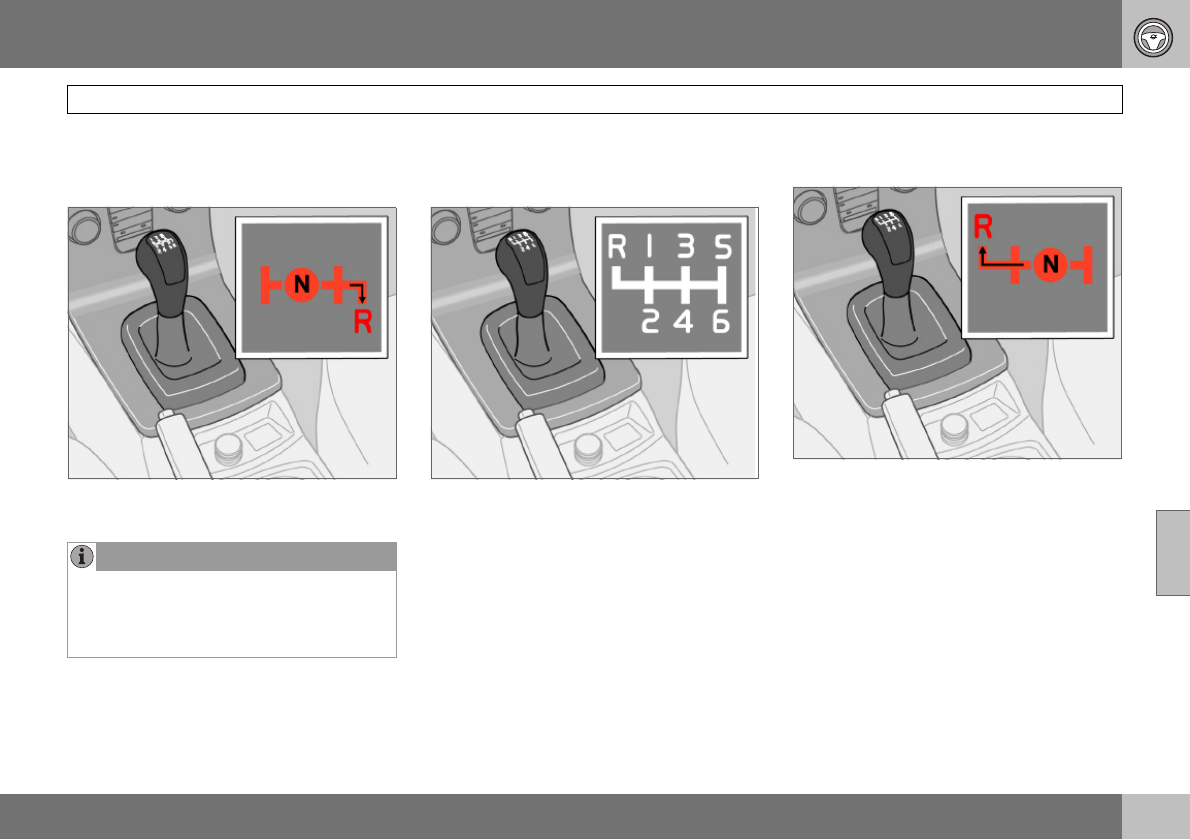 N

R

R 1 3 5

2 4 6

R

N