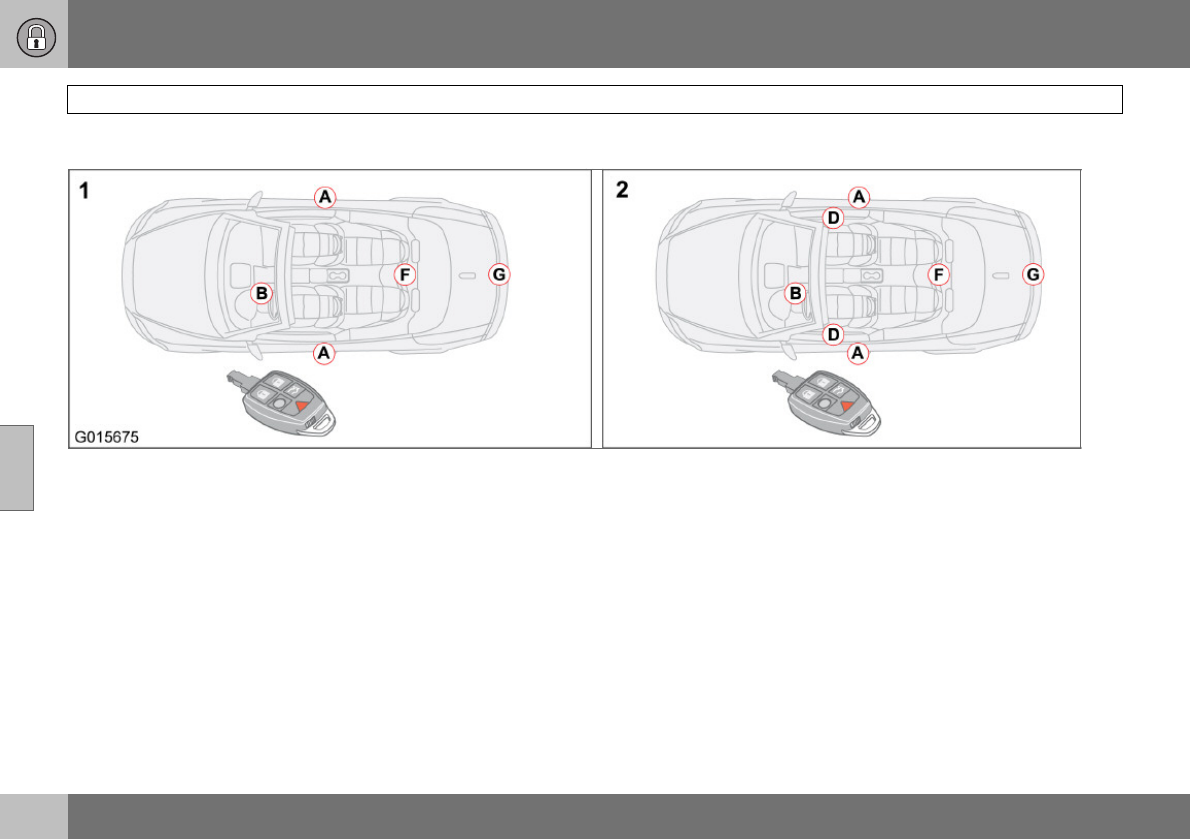 1

A

B

F

G

A

G015675

2

A

D

B

F

G

D

A