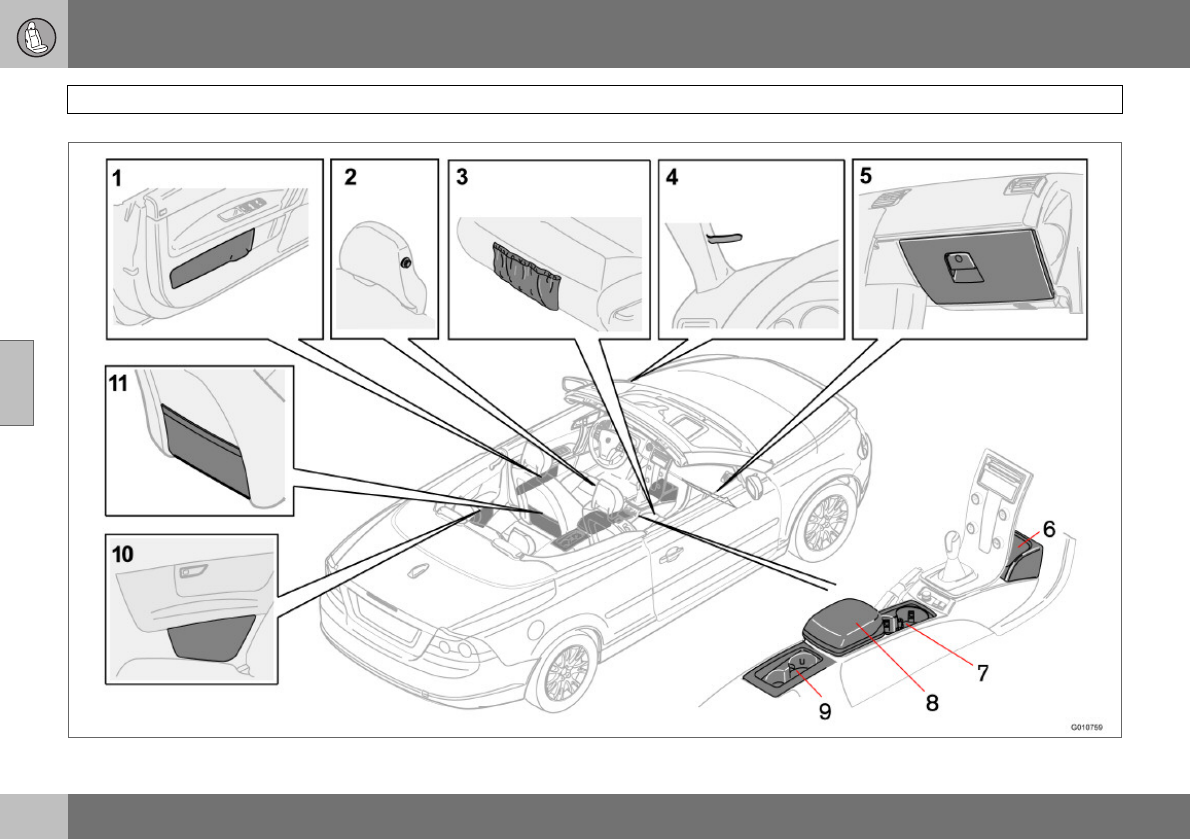 1
2
3
4
5
11
10
6
7
8
9
G010759