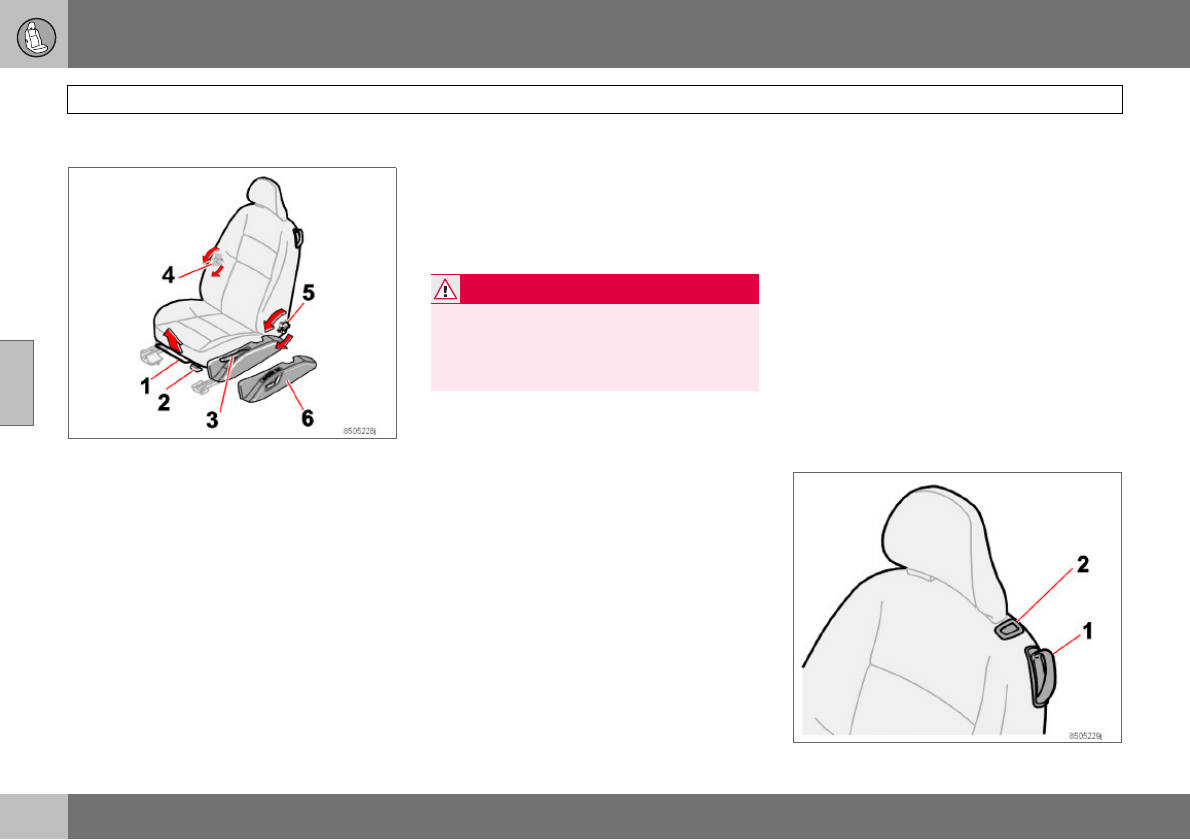 4
5
1
2
3
6
8505228j

2
1
8505229j