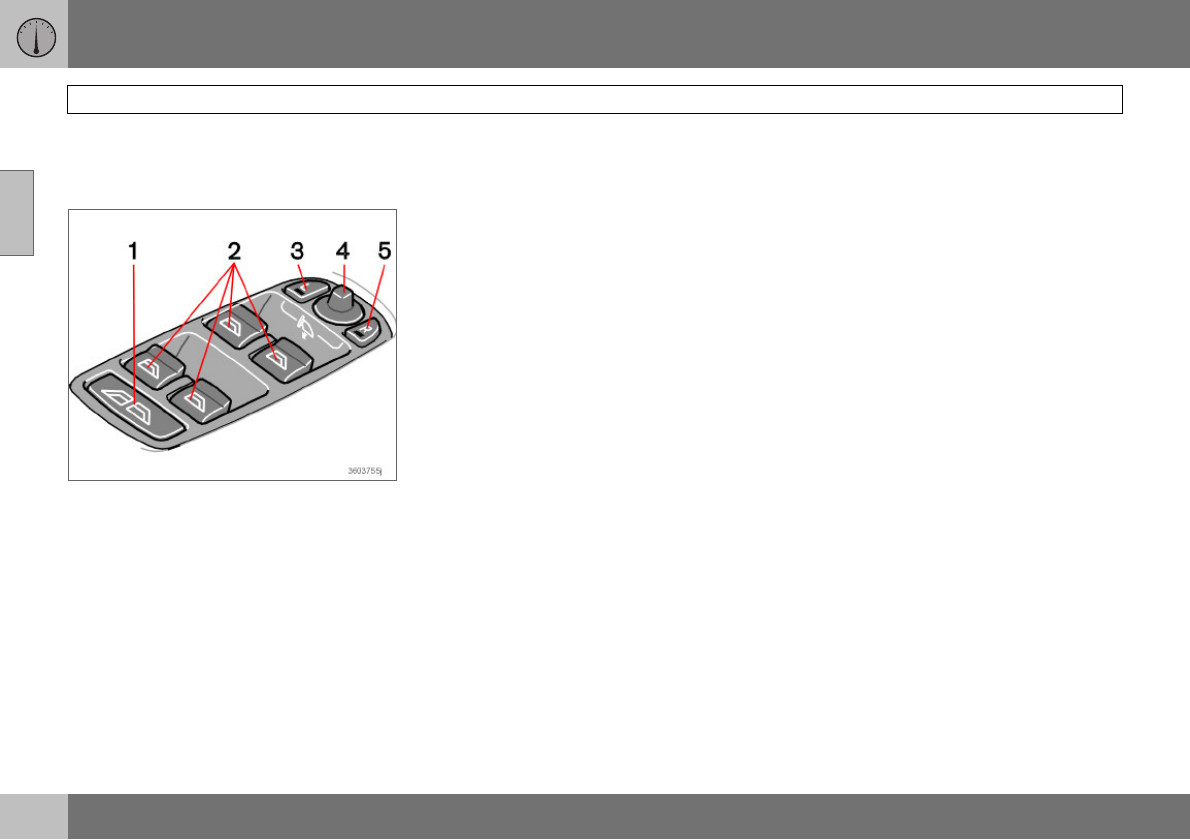 1
2
3
4
5
3603755j