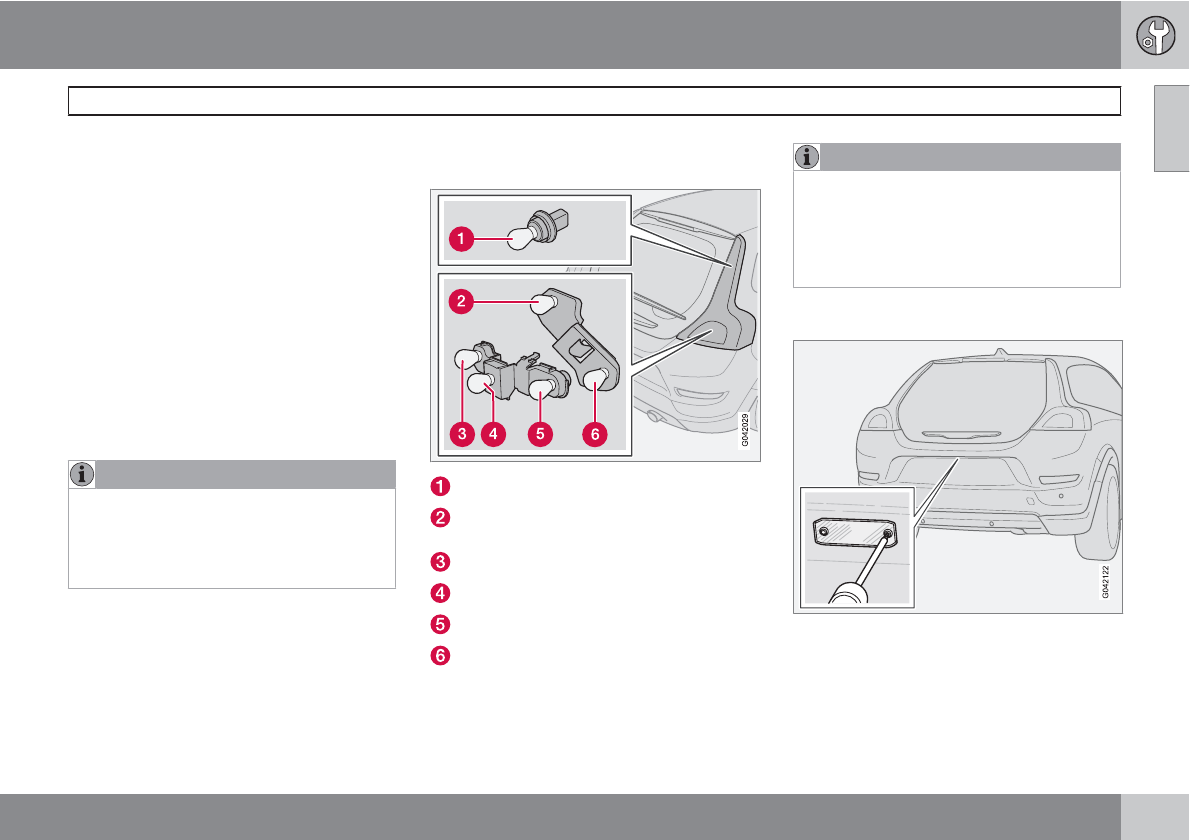 1

2

3

4

5

6

G042029

G042122