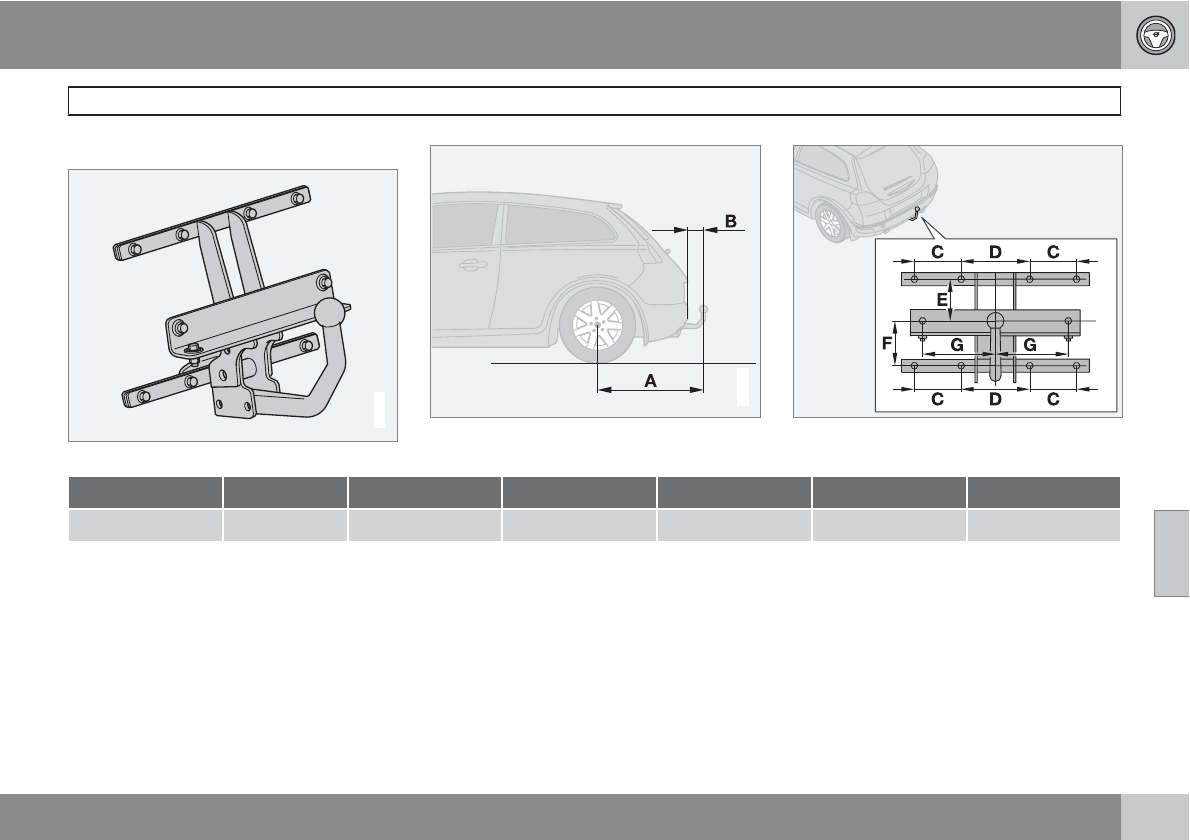 B

A

C D C

E

F

G G

C D C