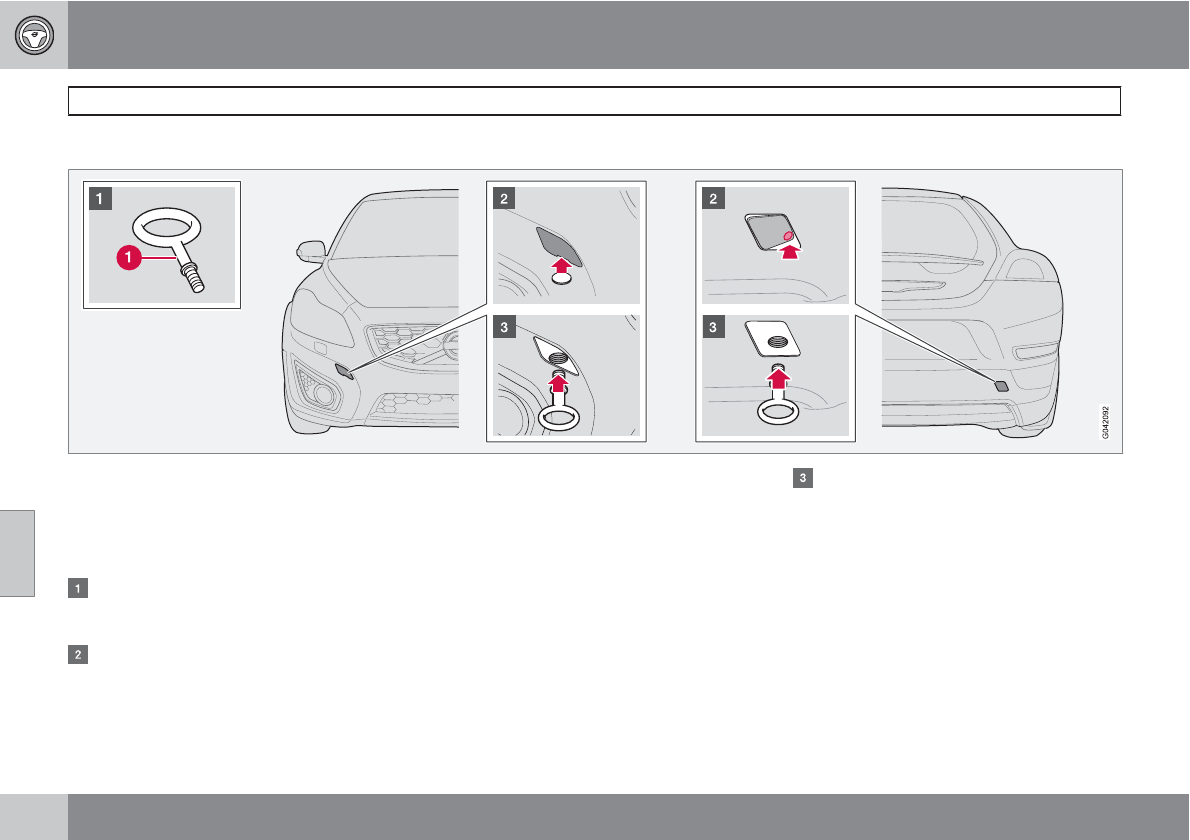 1

1

2

3

2

3

G042092

3

1

2