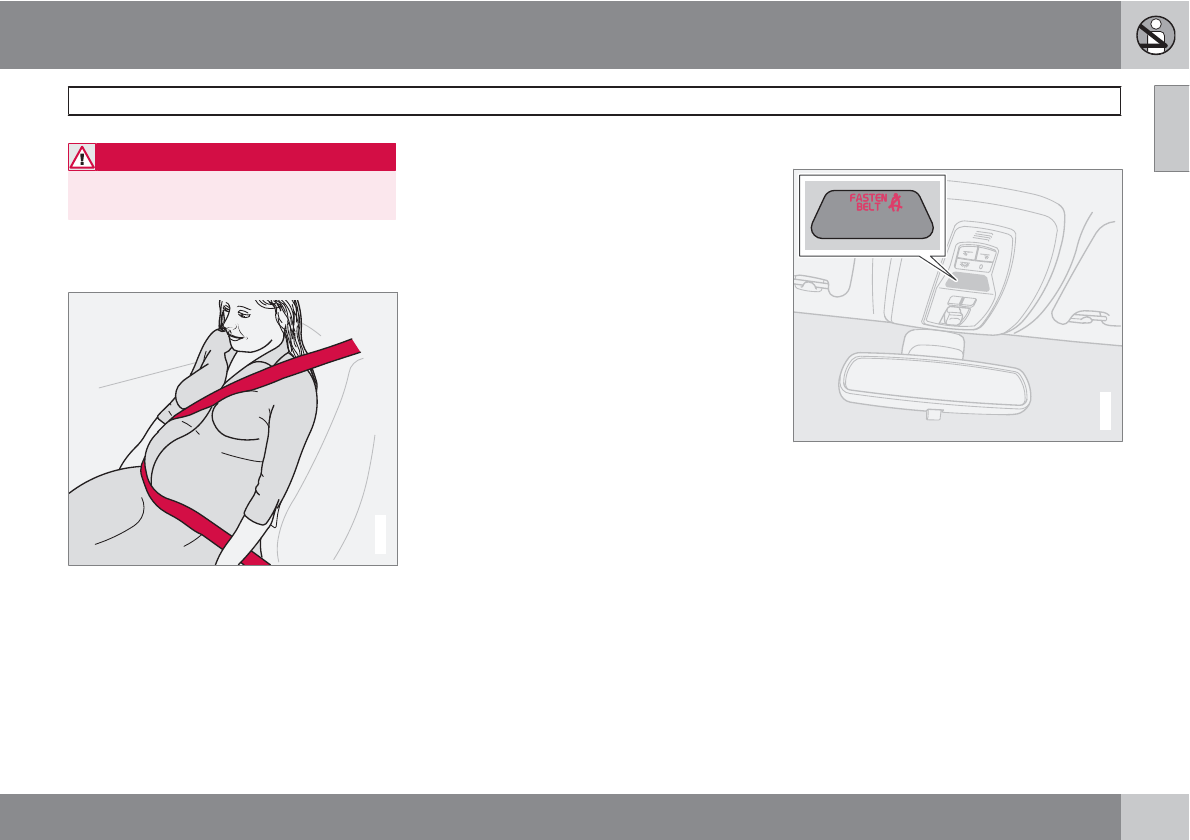 FASTEN BELT